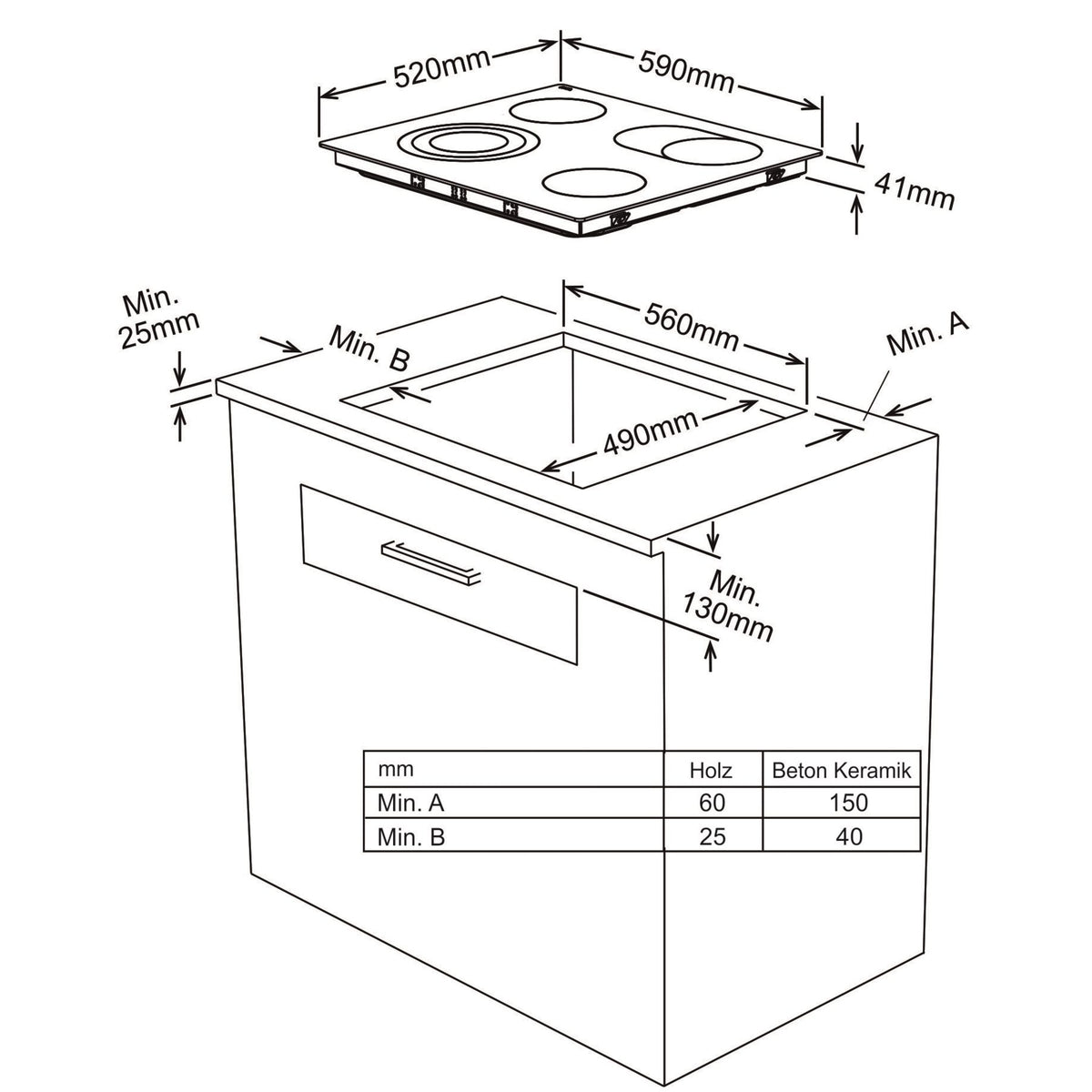 520mm

590mm

41mm

Min. 25mm

Min. B

560mm

Min. A

490mm

Min. 130mm

| mm | Holz | Beton Keramik |
|---|---|---|
| Min. A | 60 | 150 |
| Min. B | 25 | 40 |