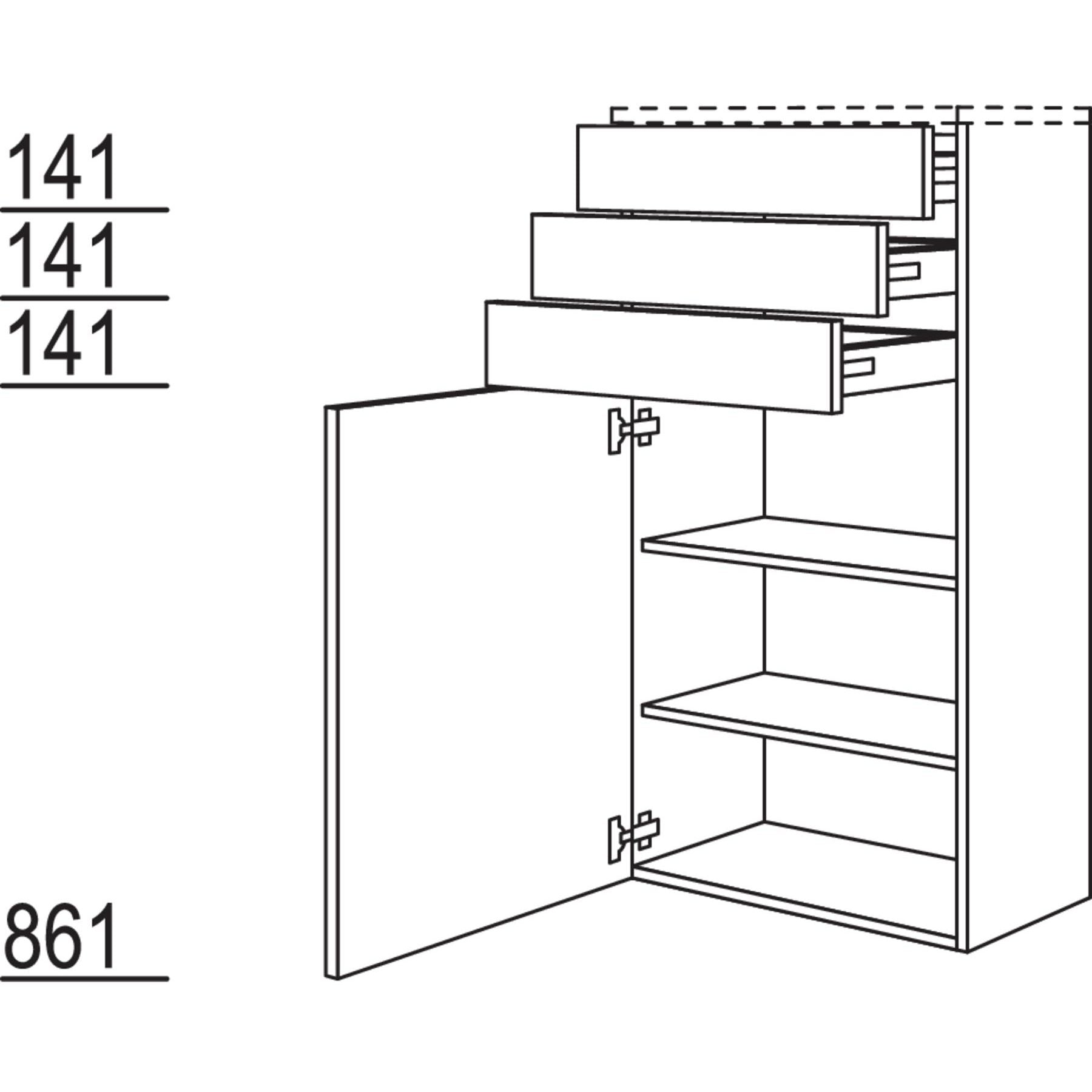 141

141

141

861