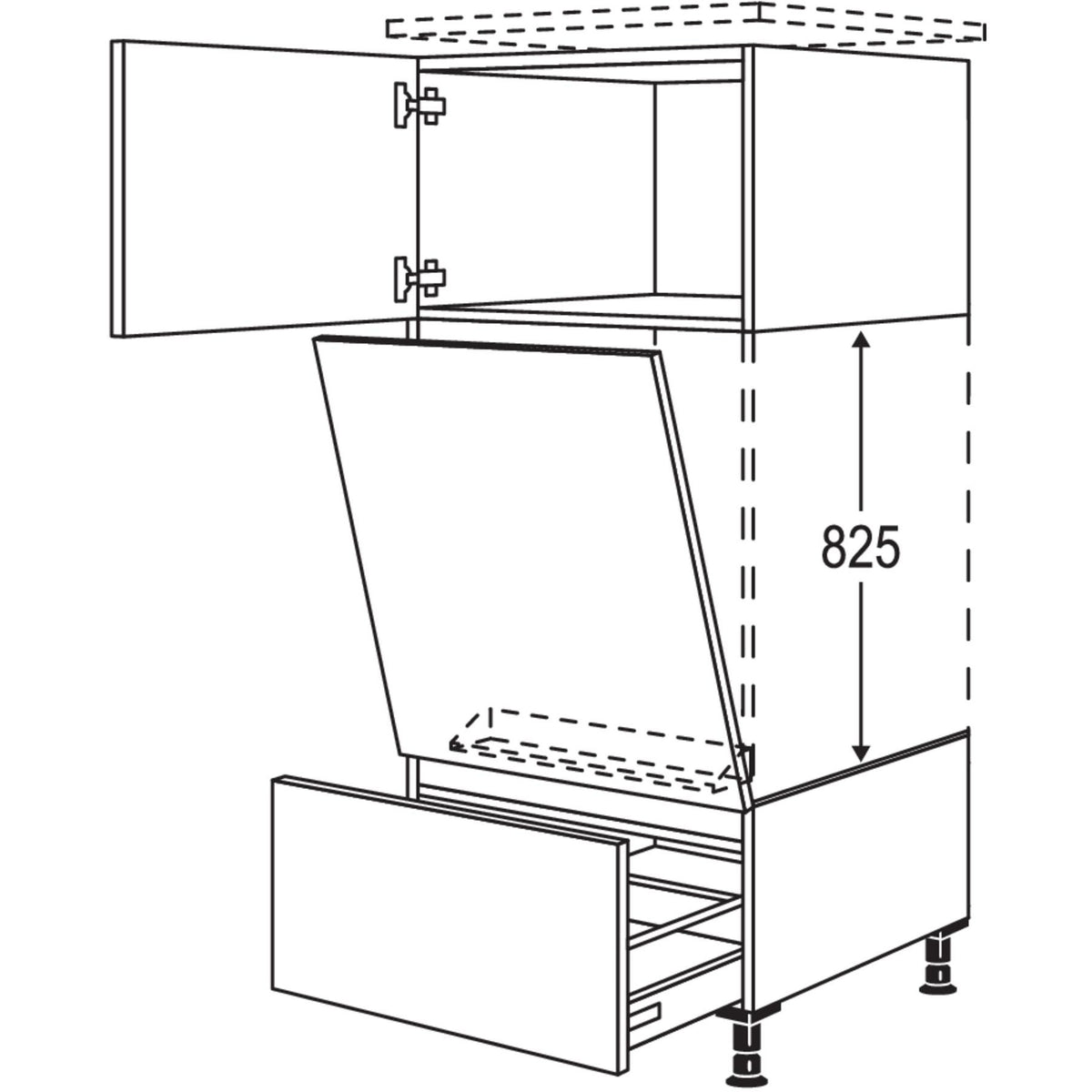 825