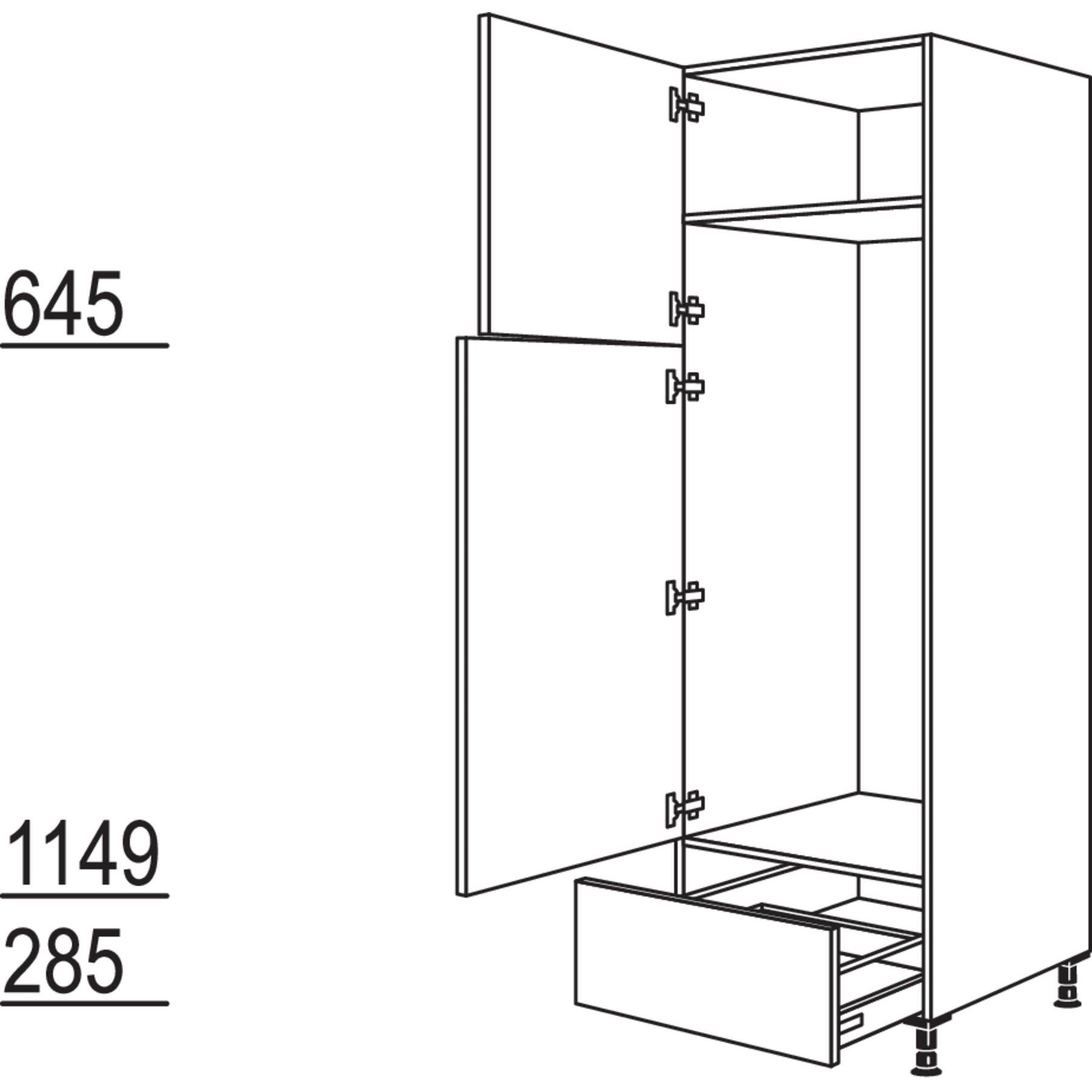 645

1149

285