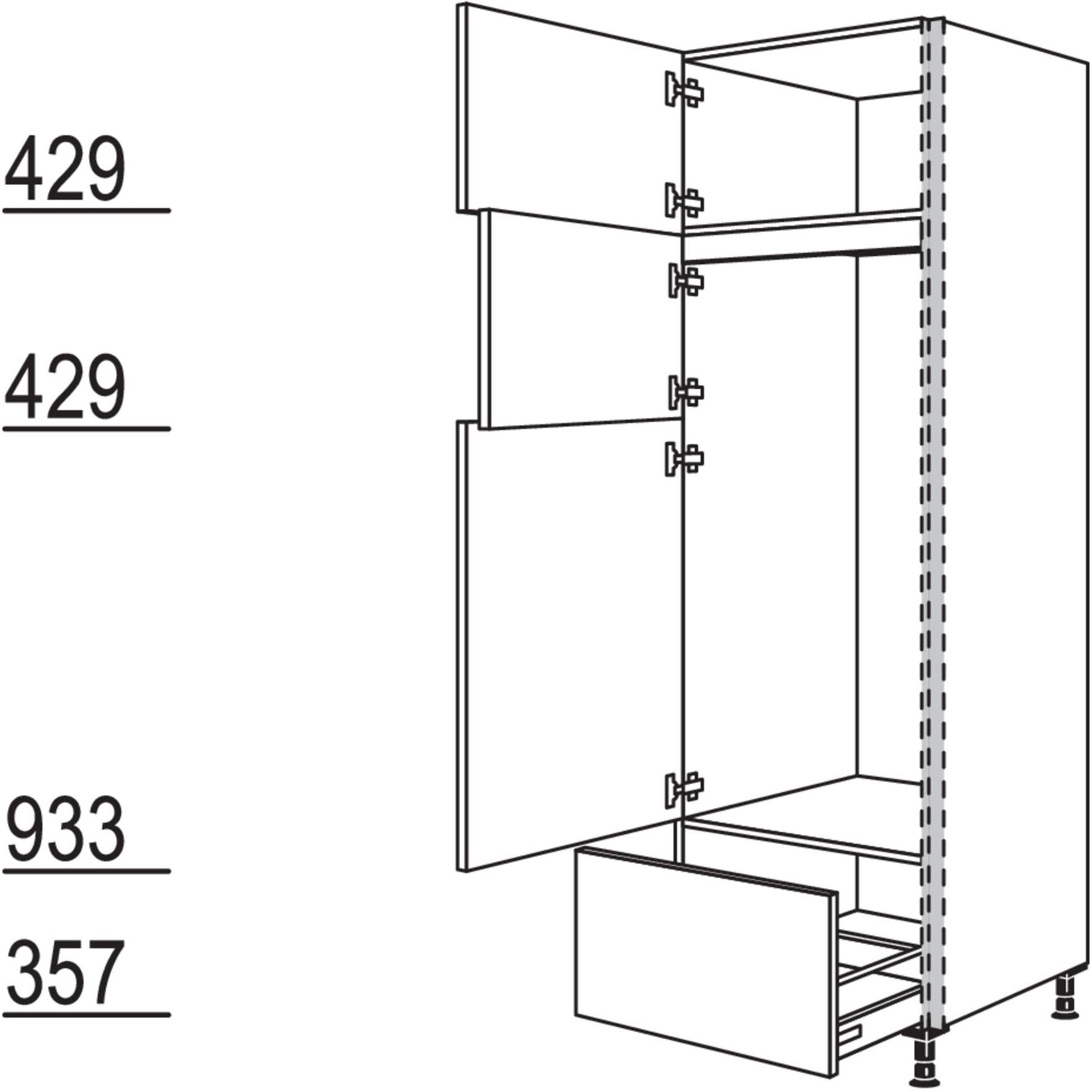 429

429

933

357