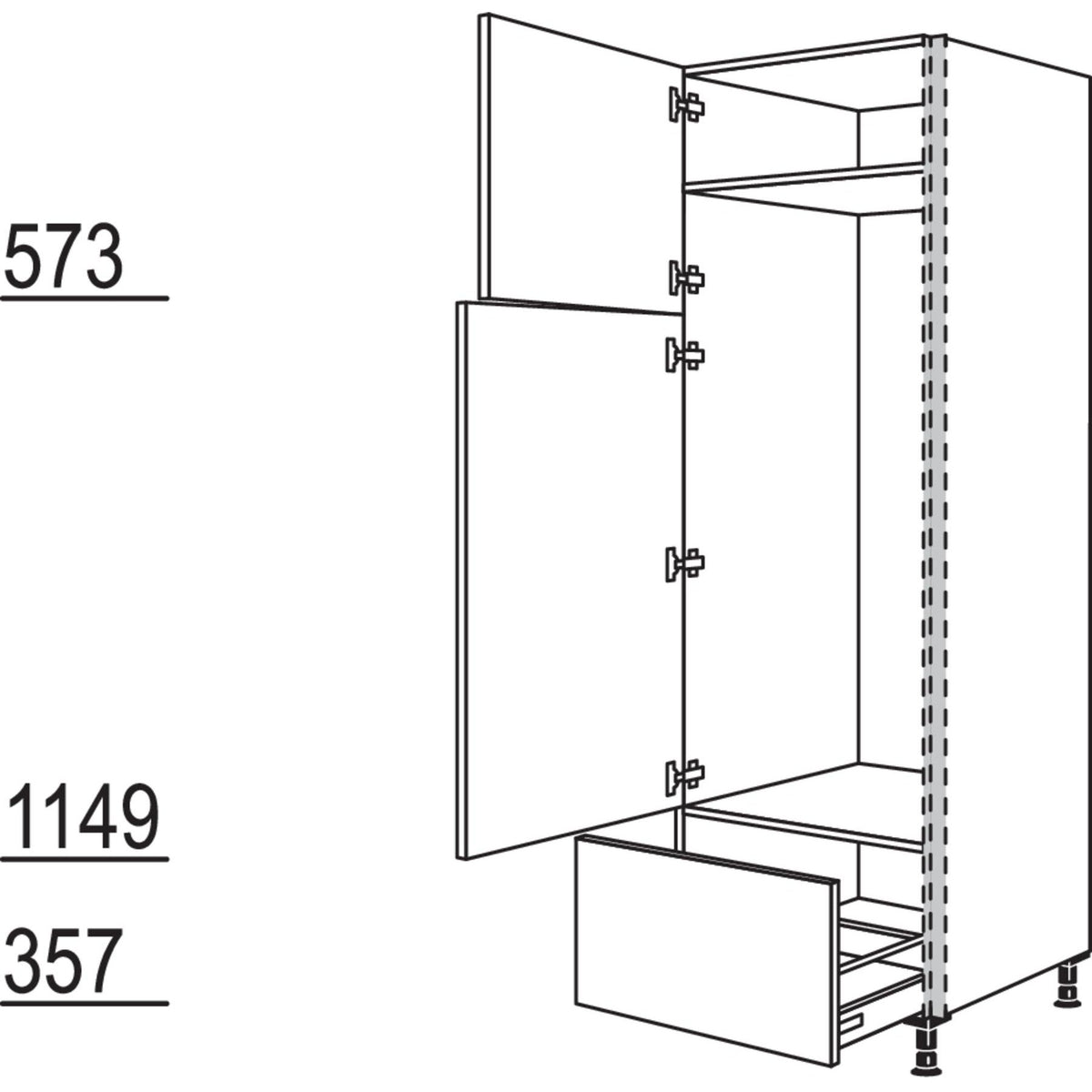 573

1149

357