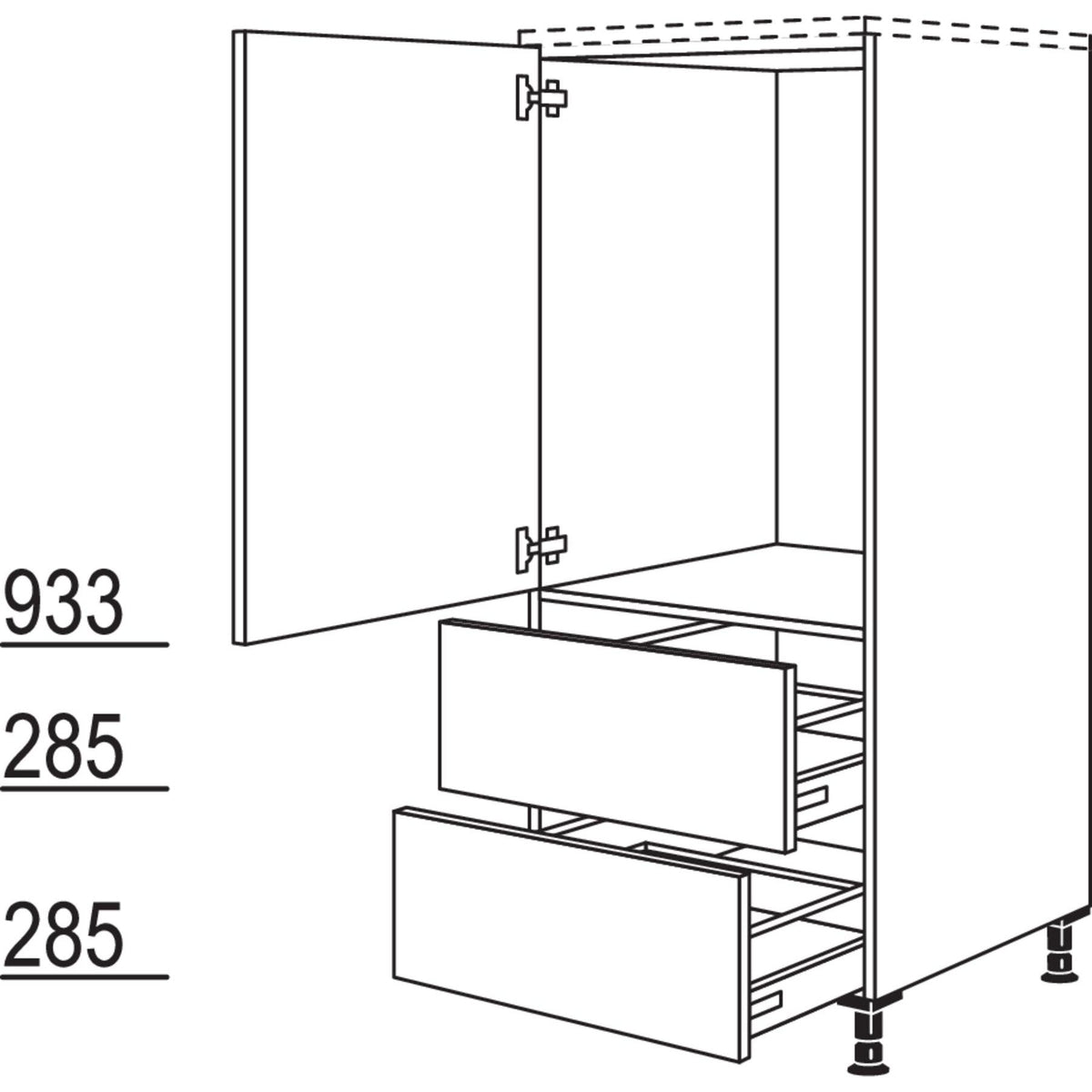 933

285

285