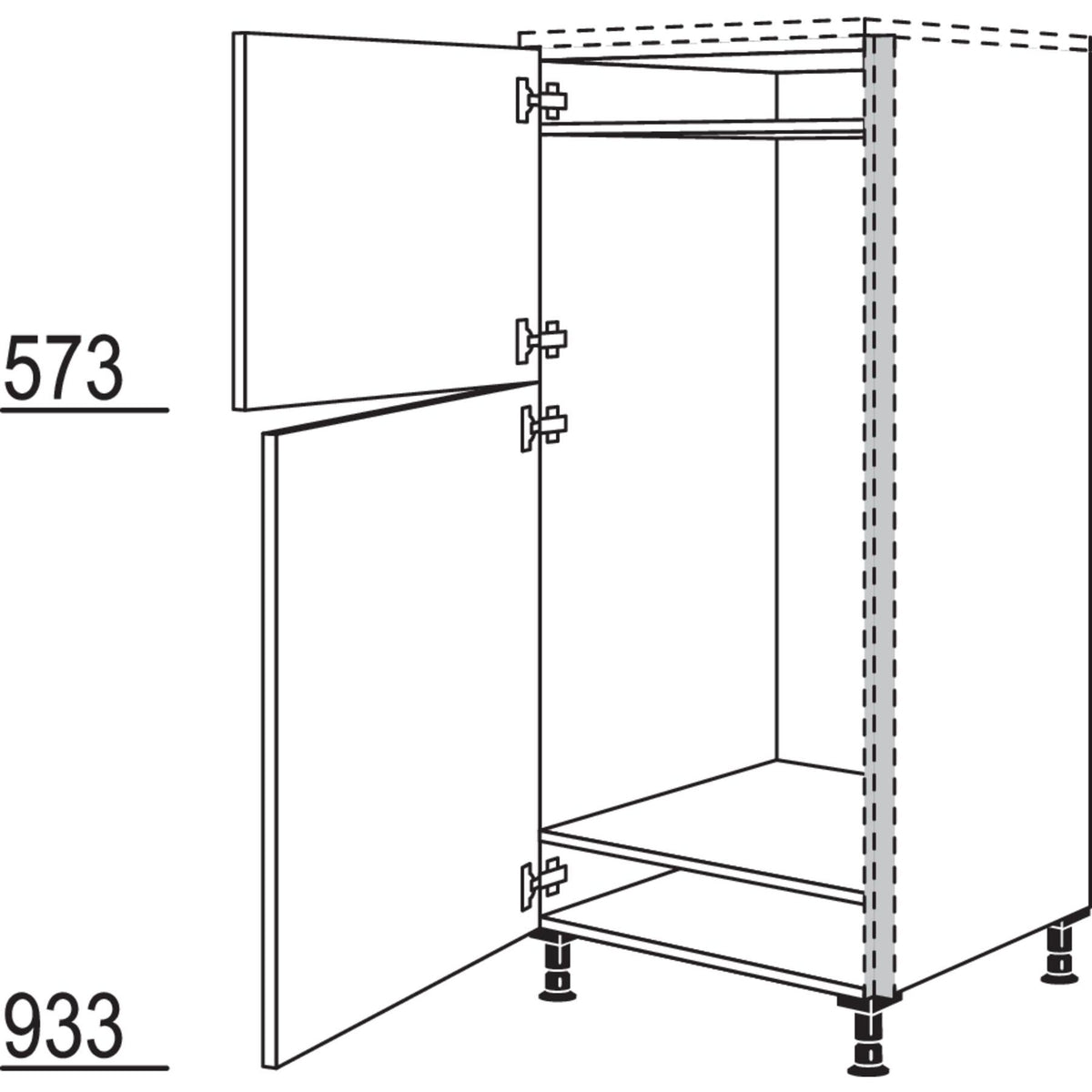 573

933