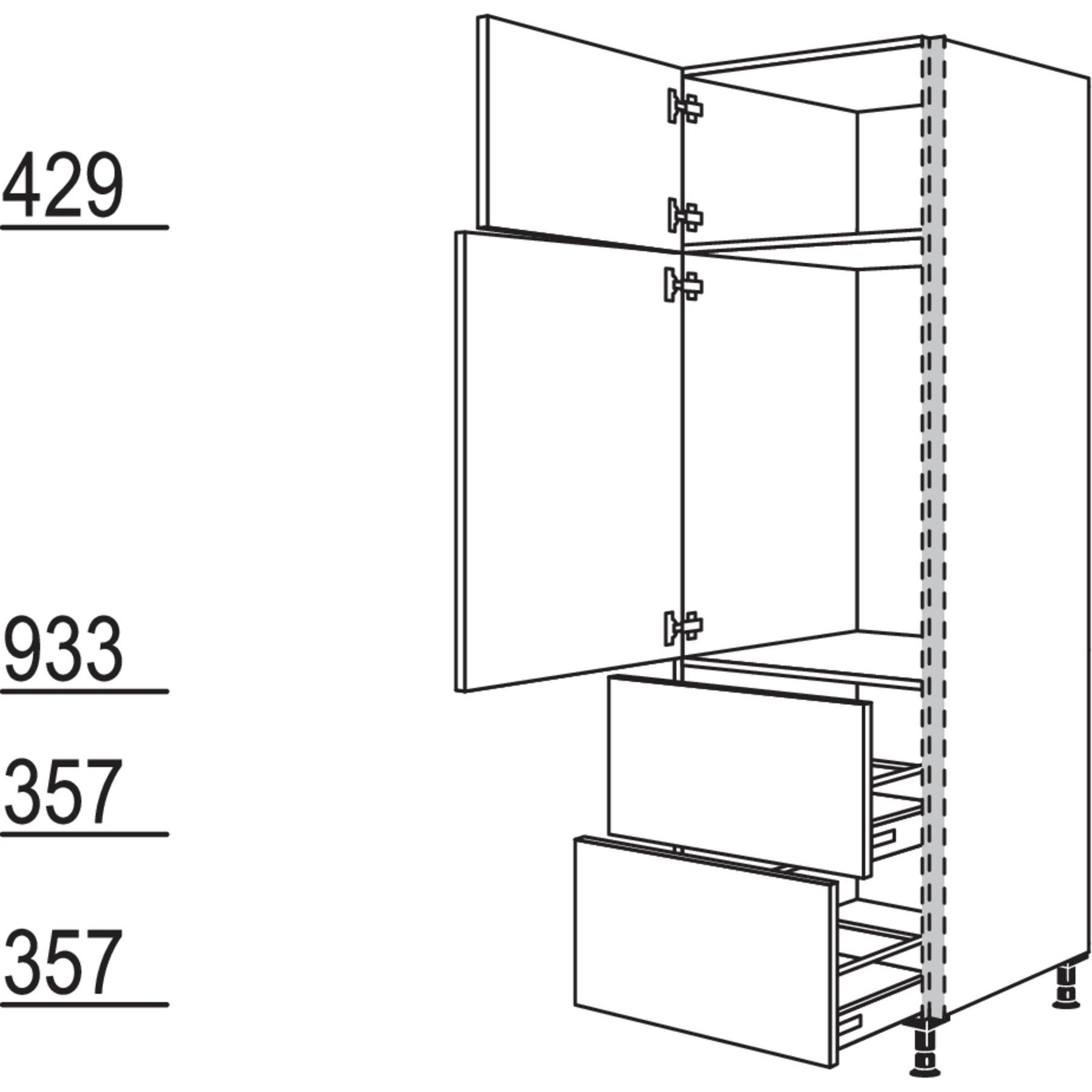 429

933

357

357