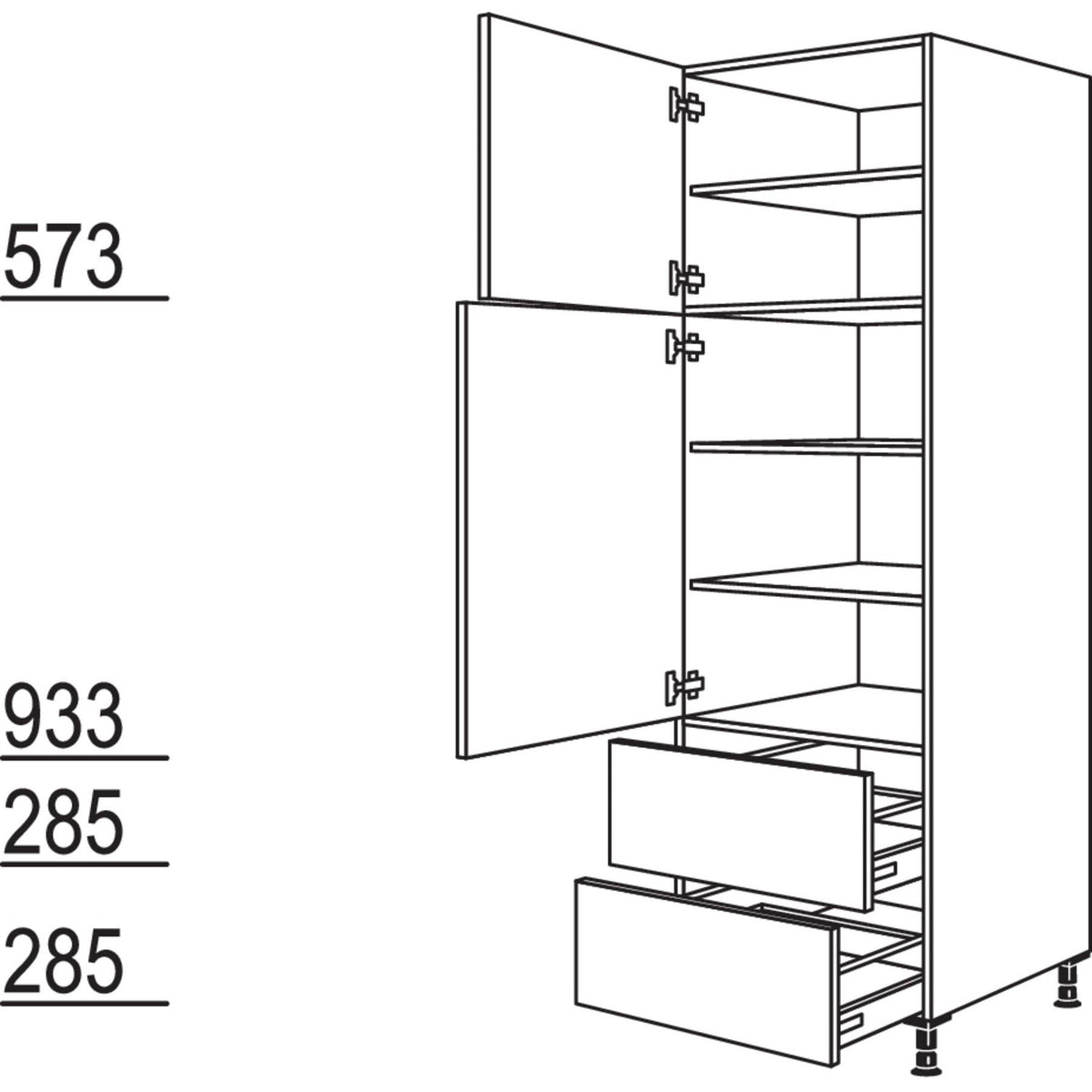 573

933

285

285