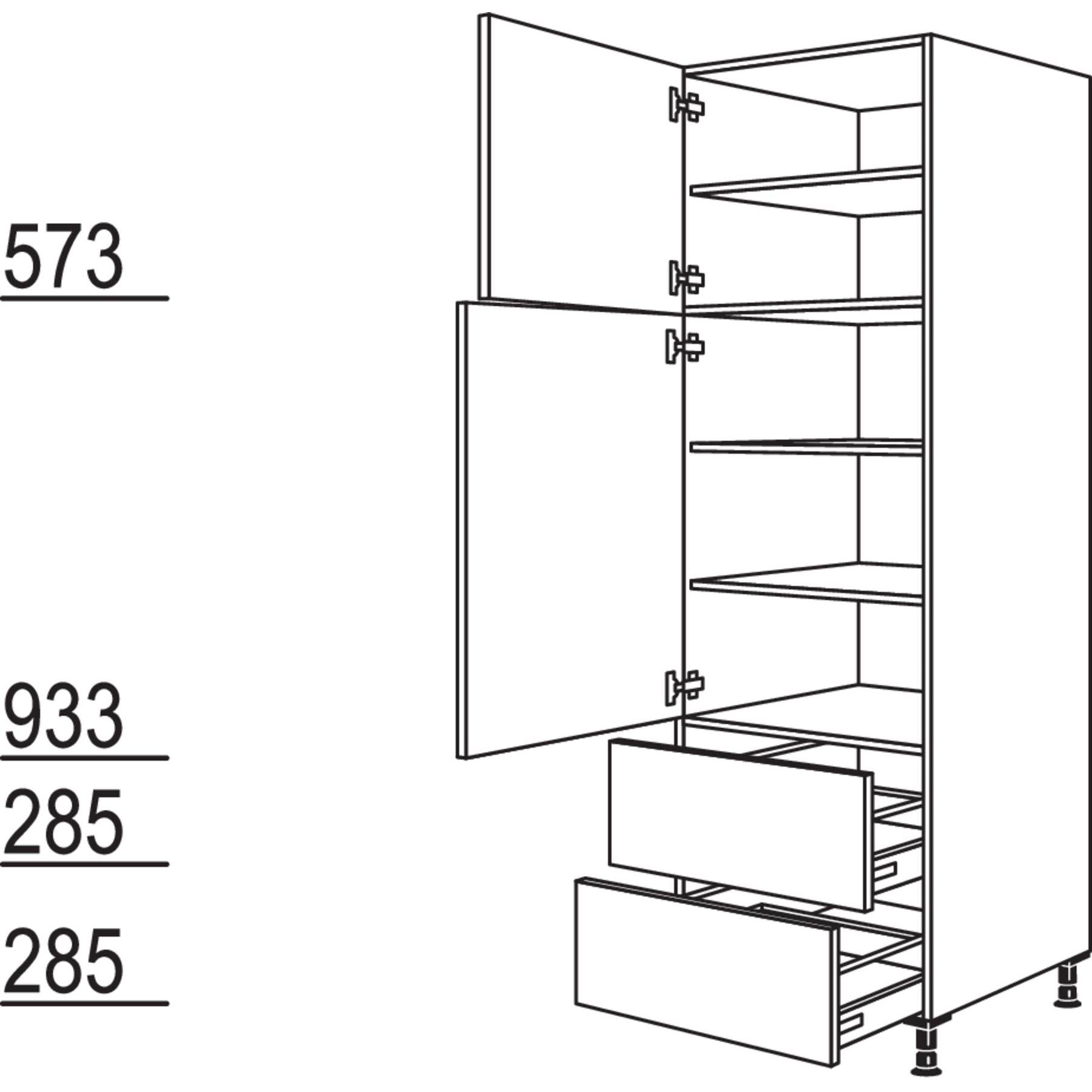 573

933

285

285