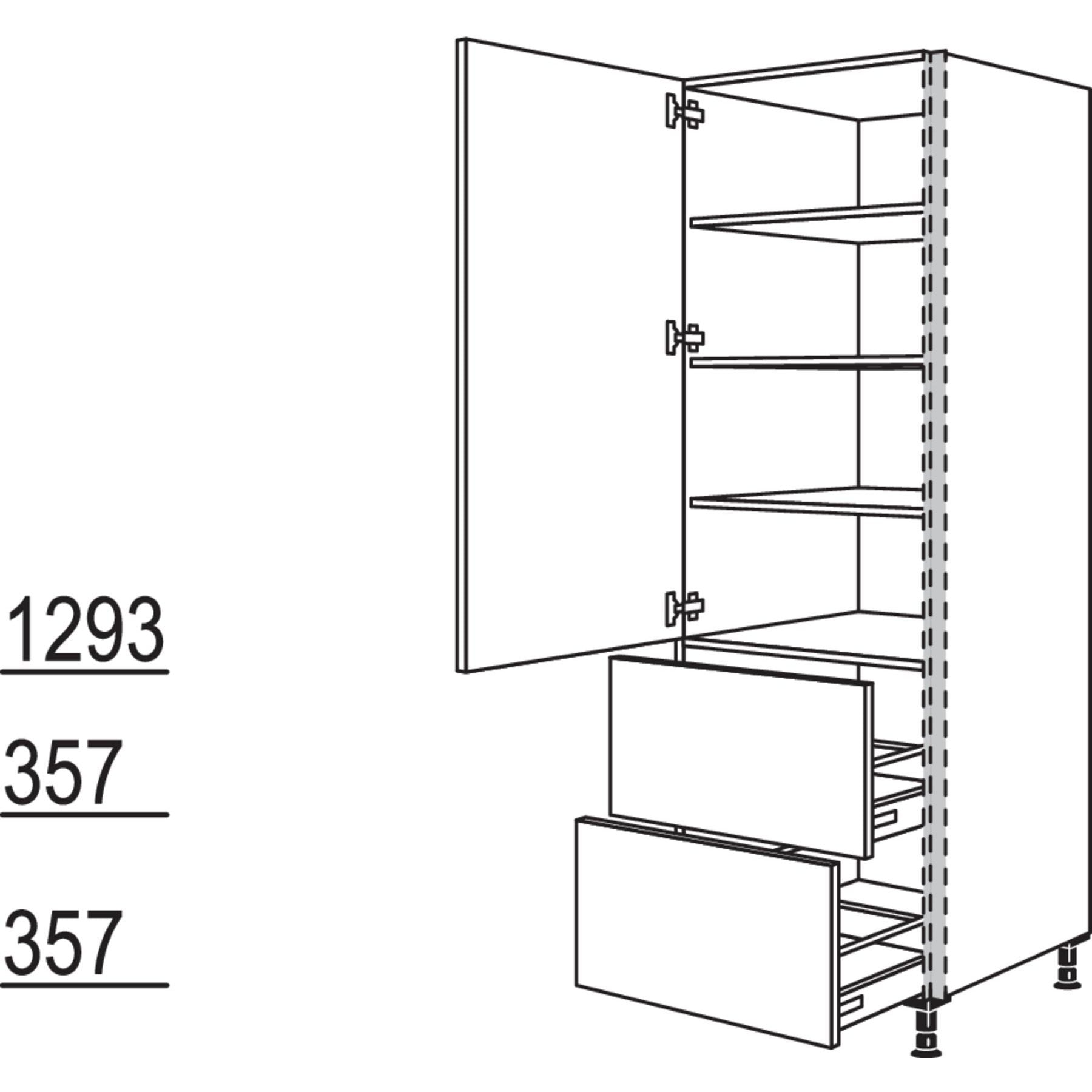 1293

357

357