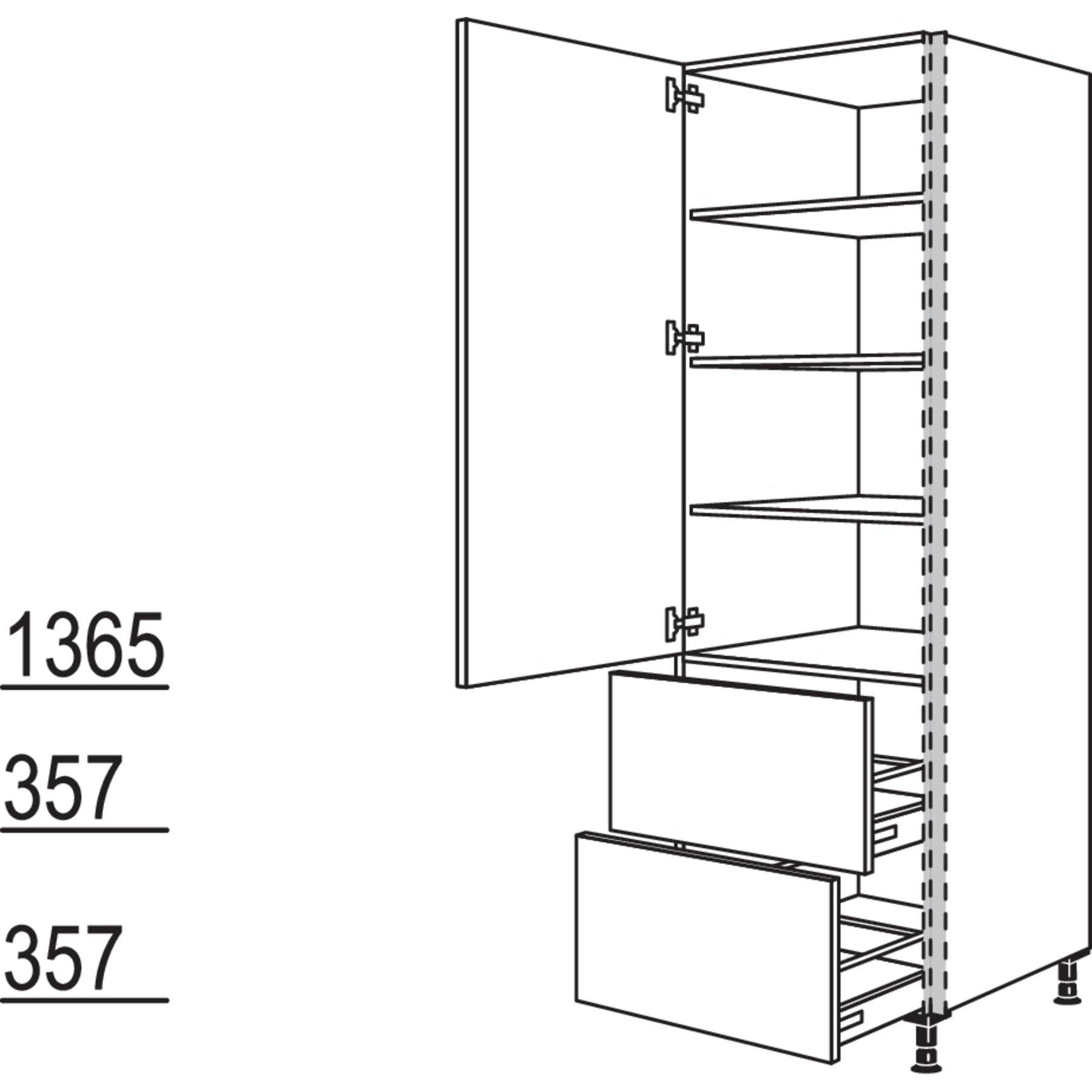 1365

357

357