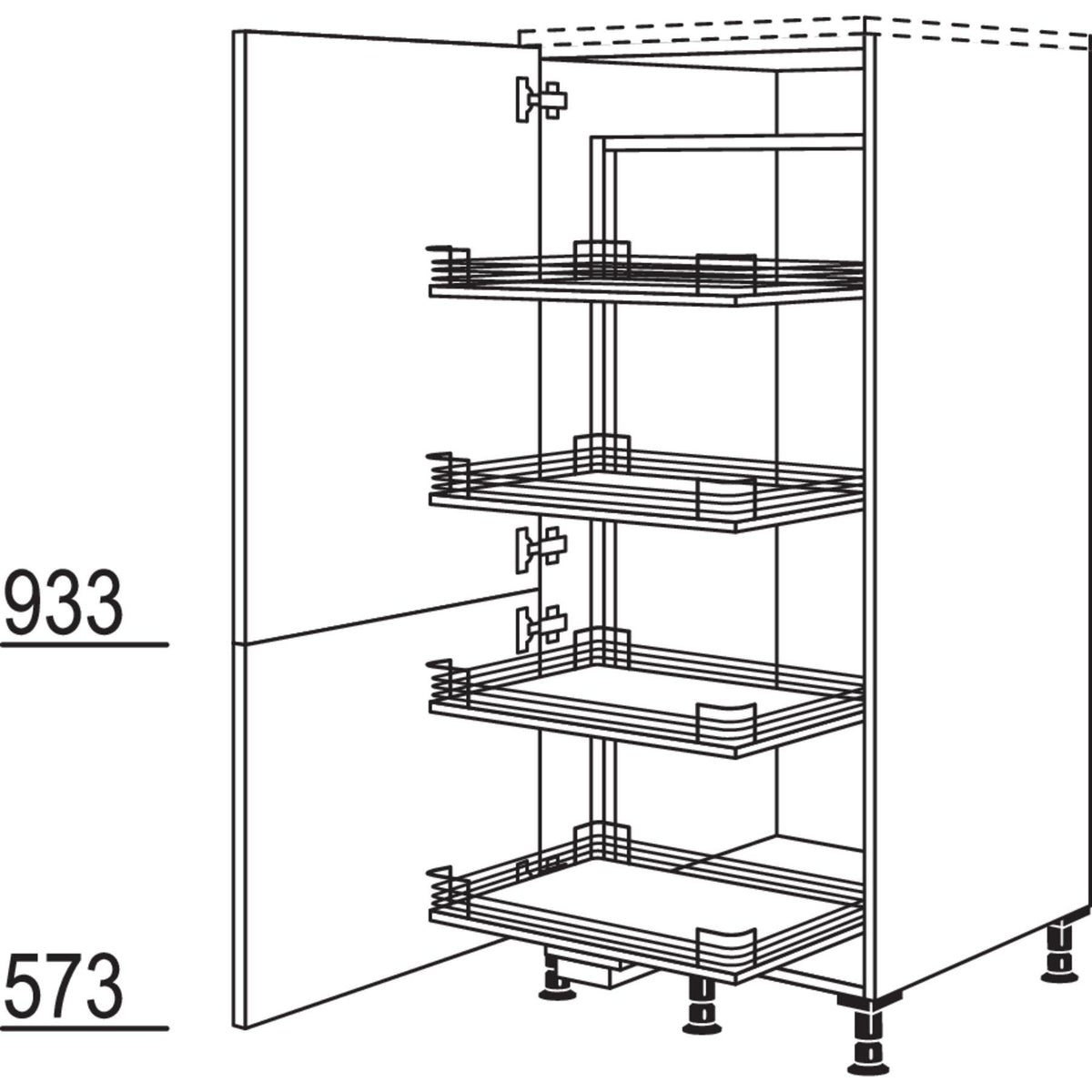 933

573