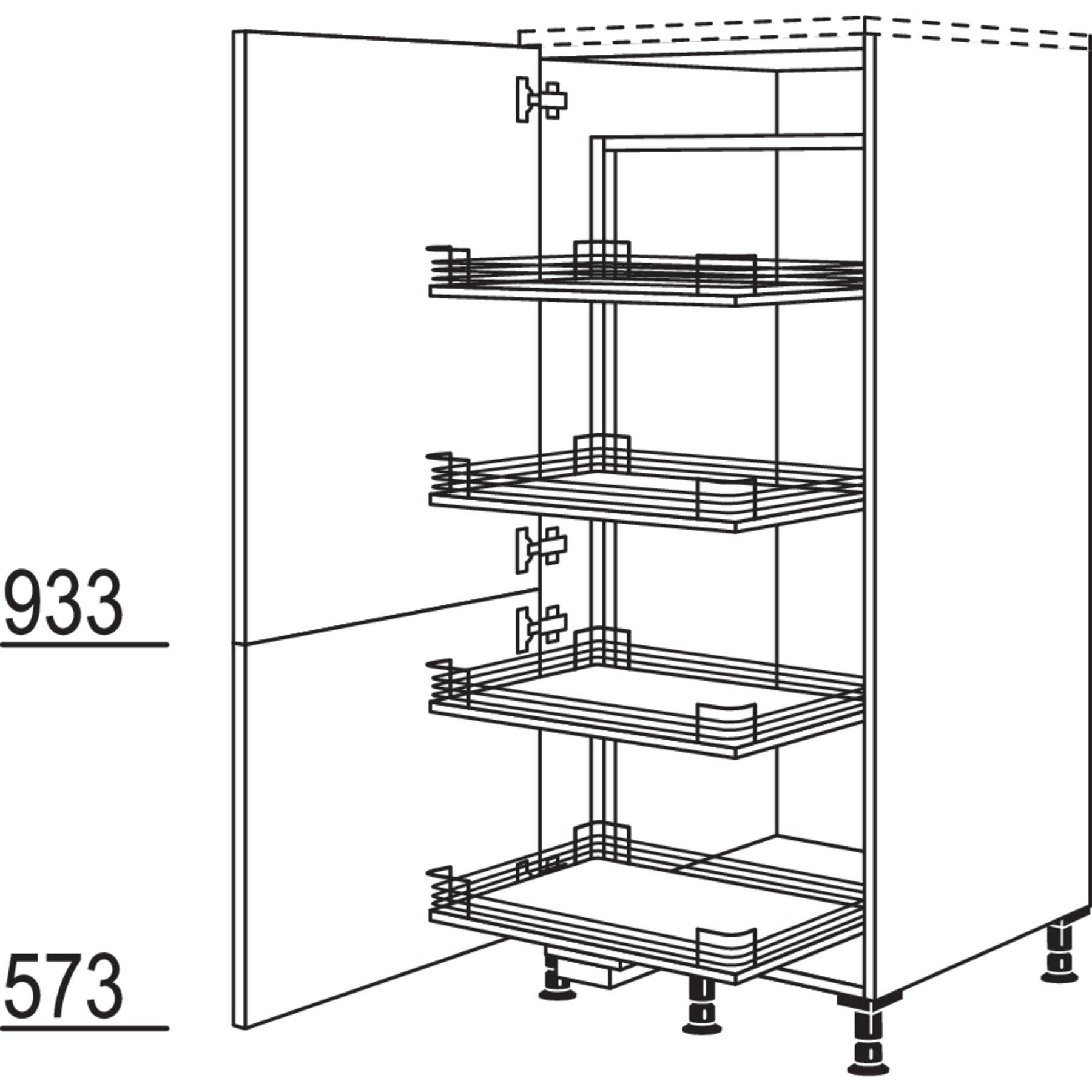 933

573