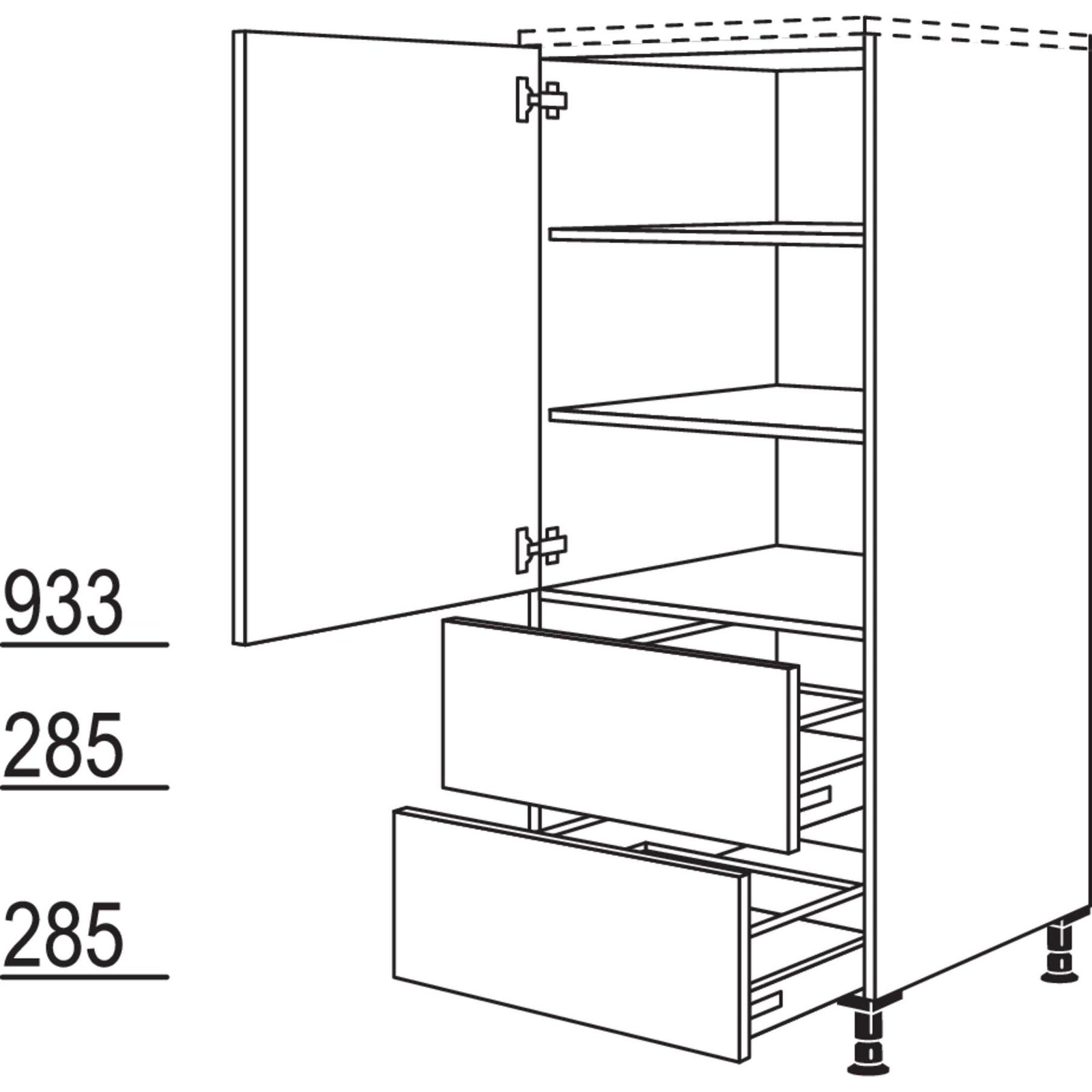 933

285

285