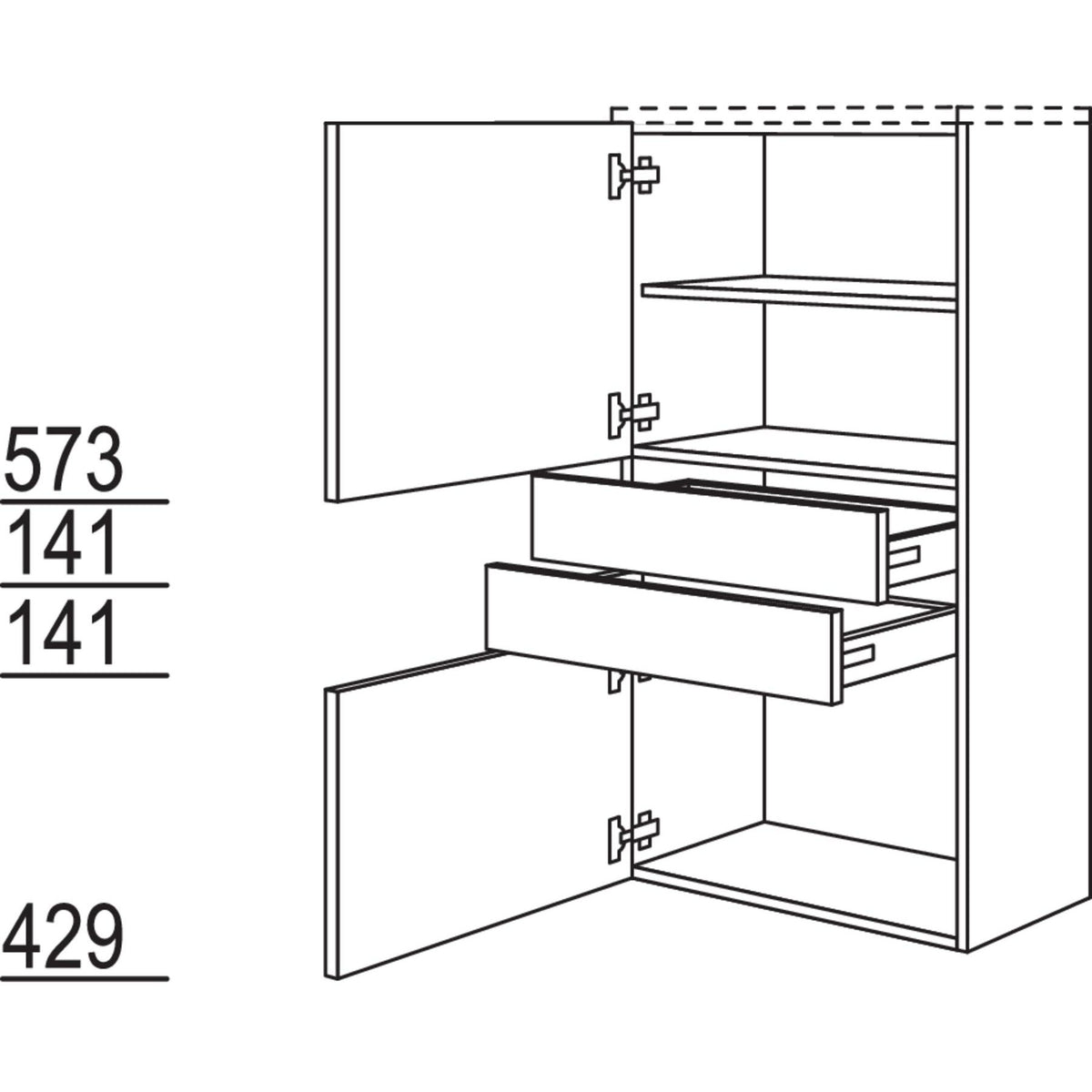 573
141
141
429