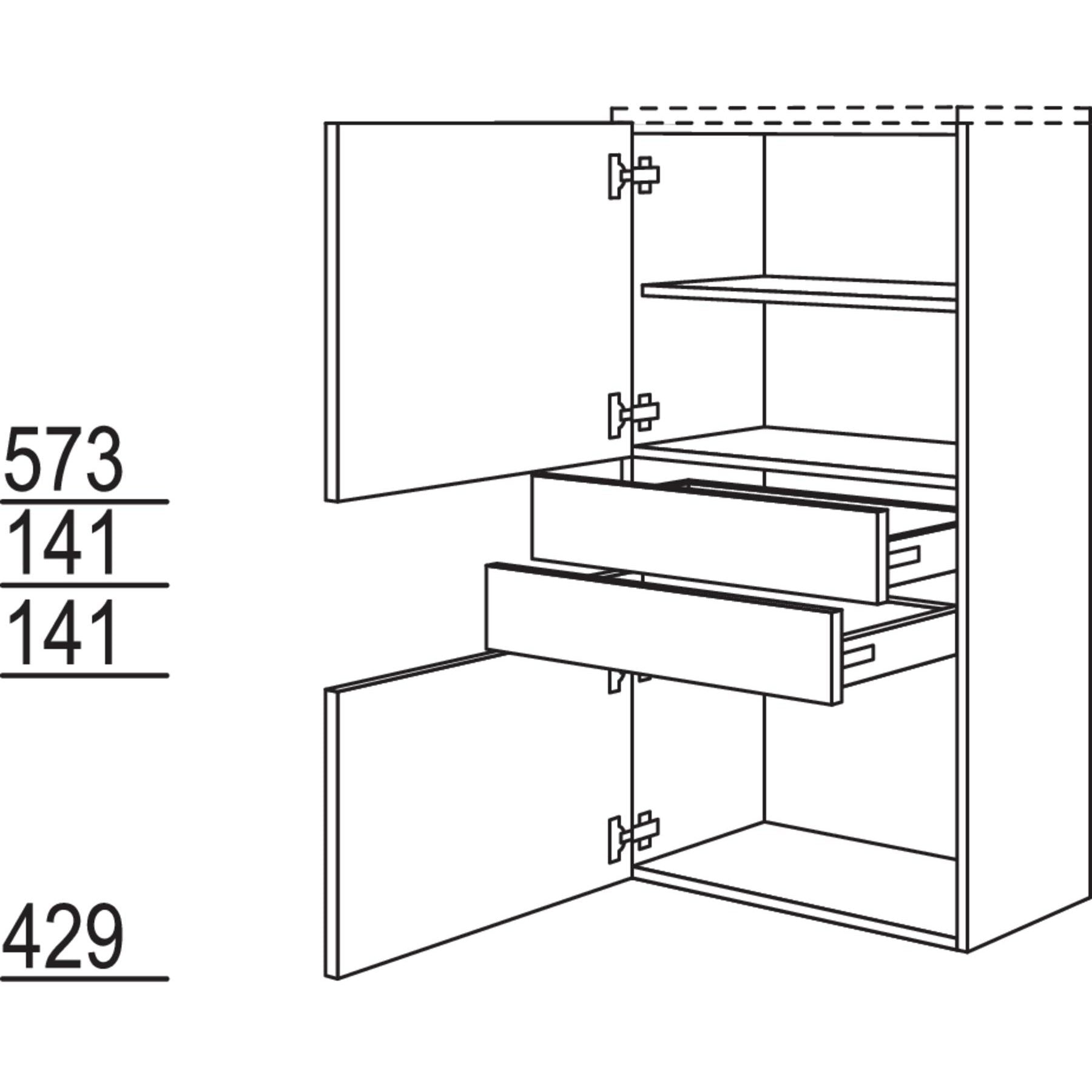 573
141
141
429