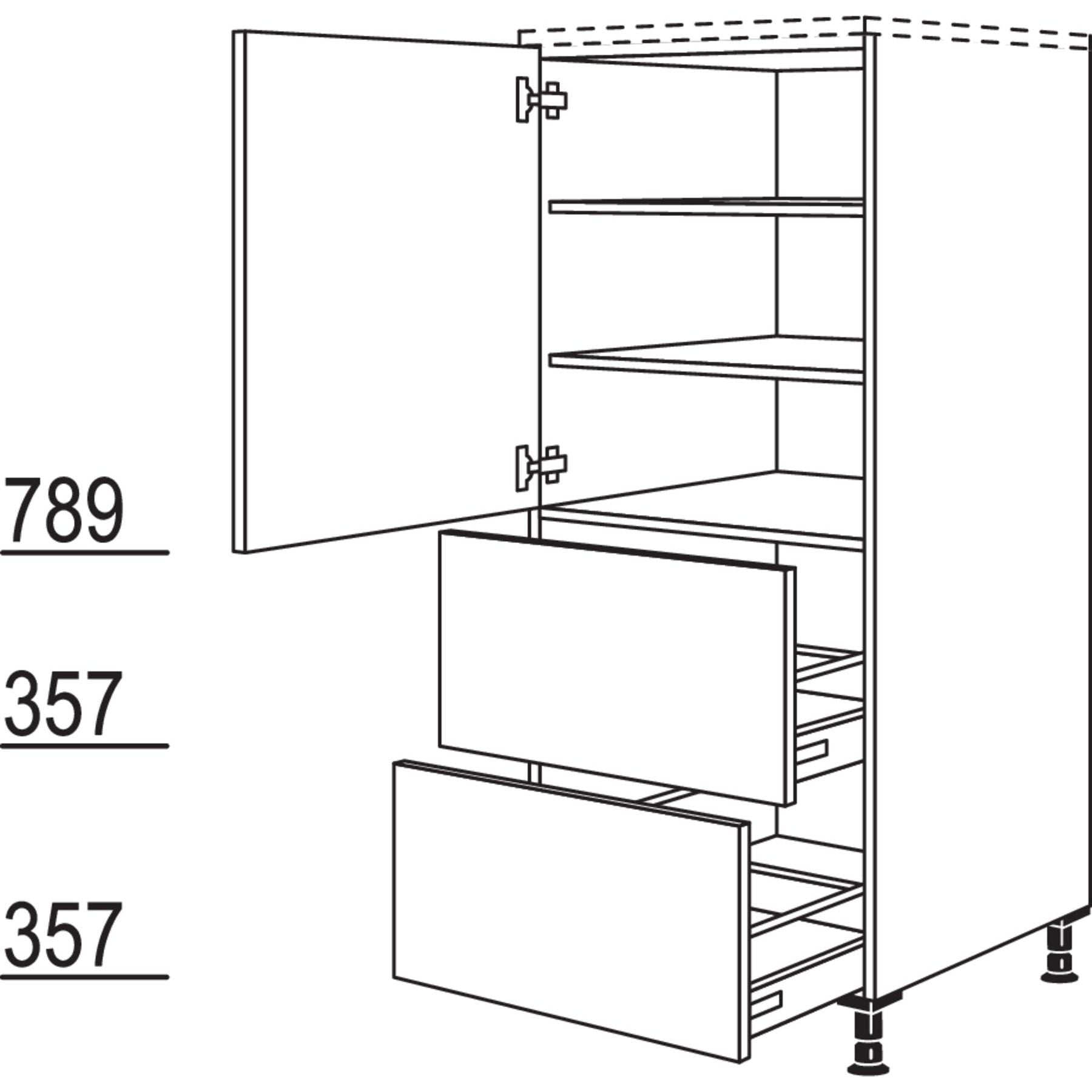 789

357

357