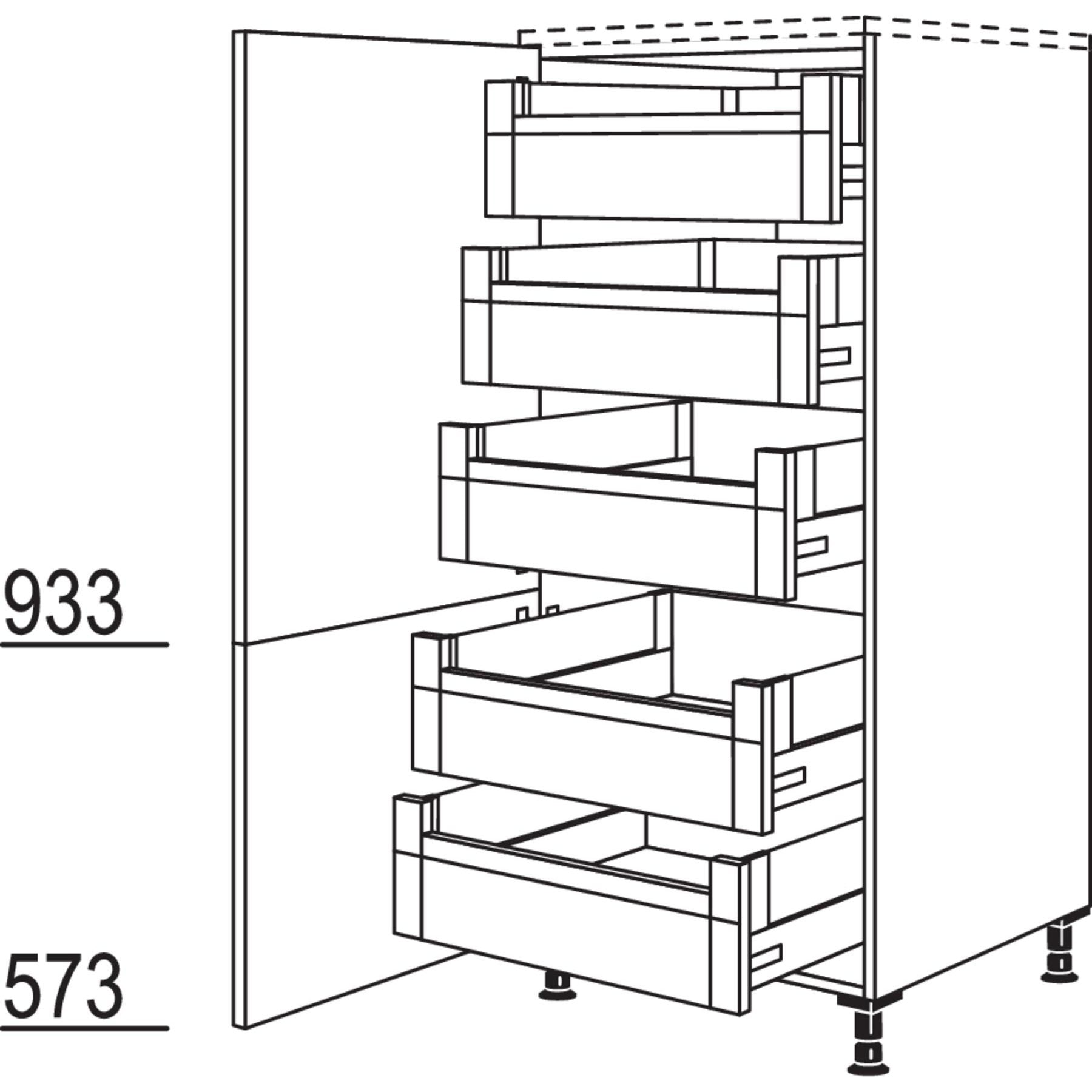 933

573