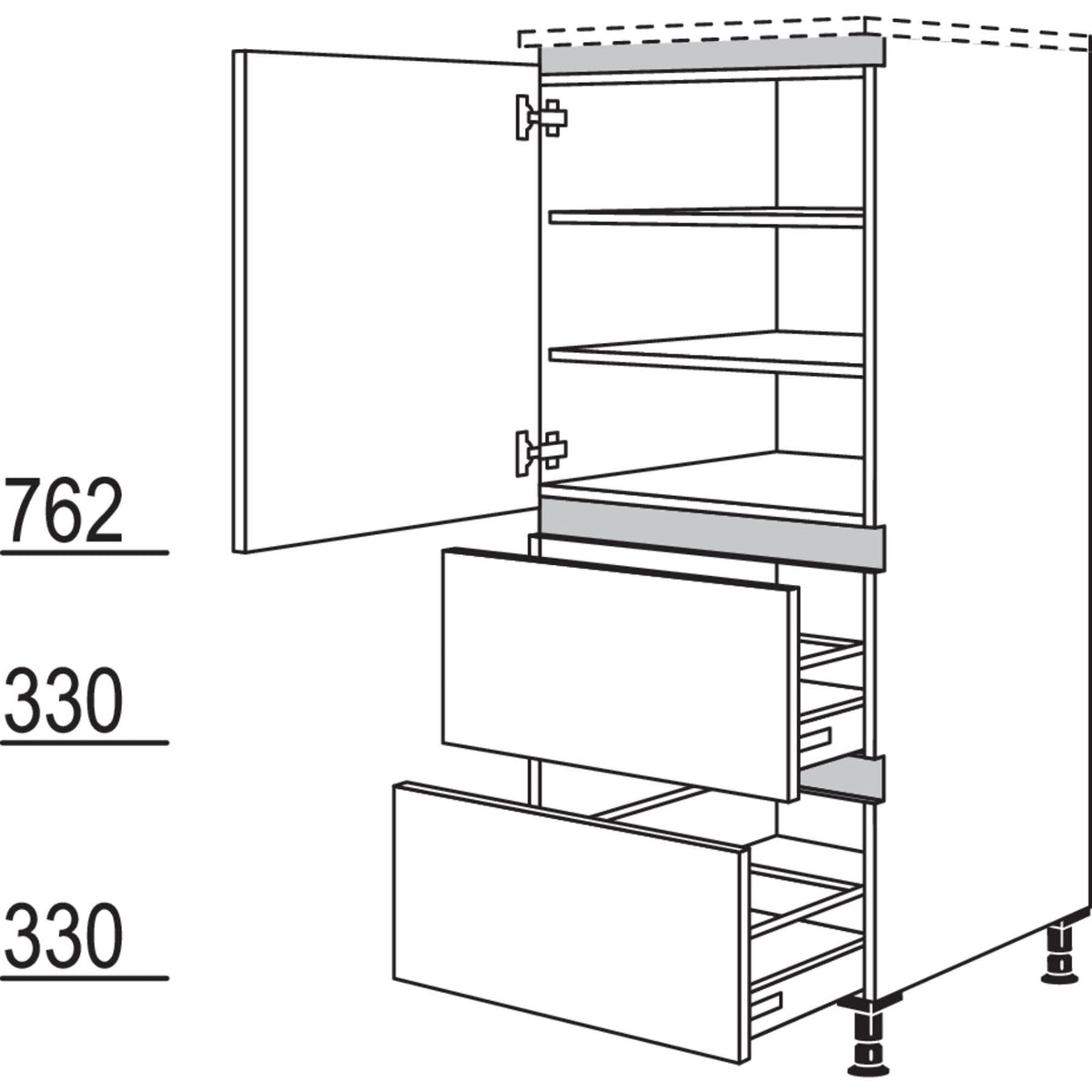 762

330

330