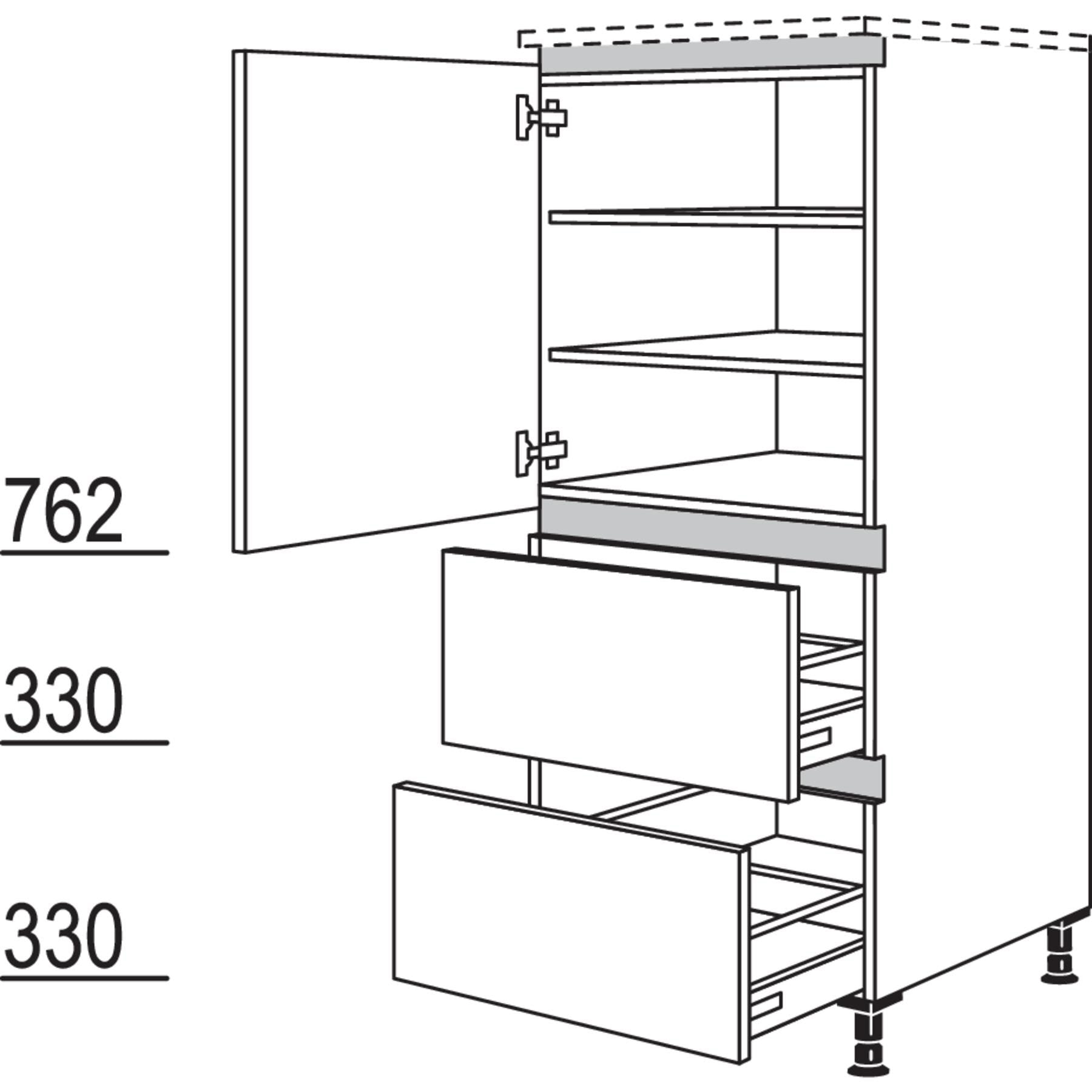 762

330

330