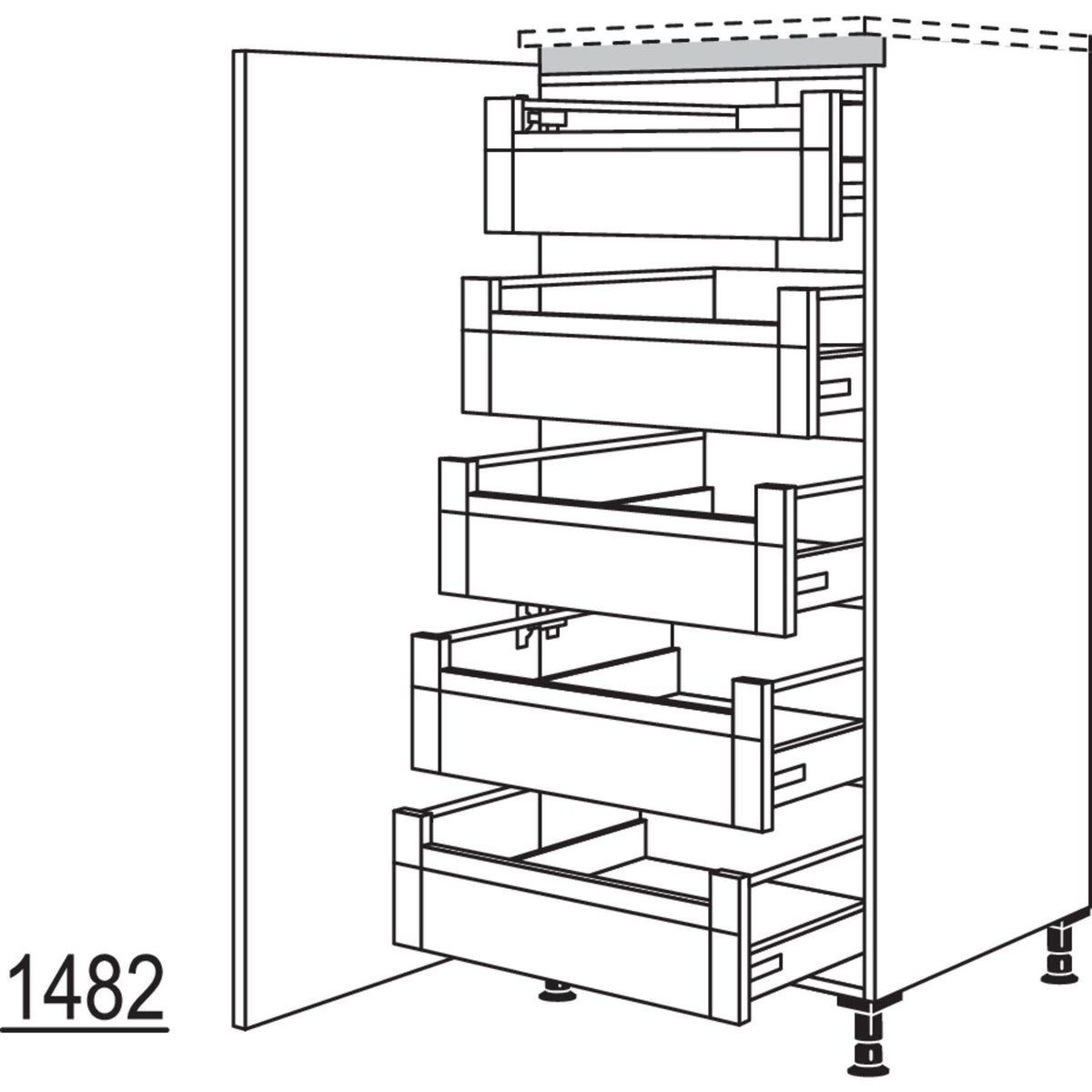 1482