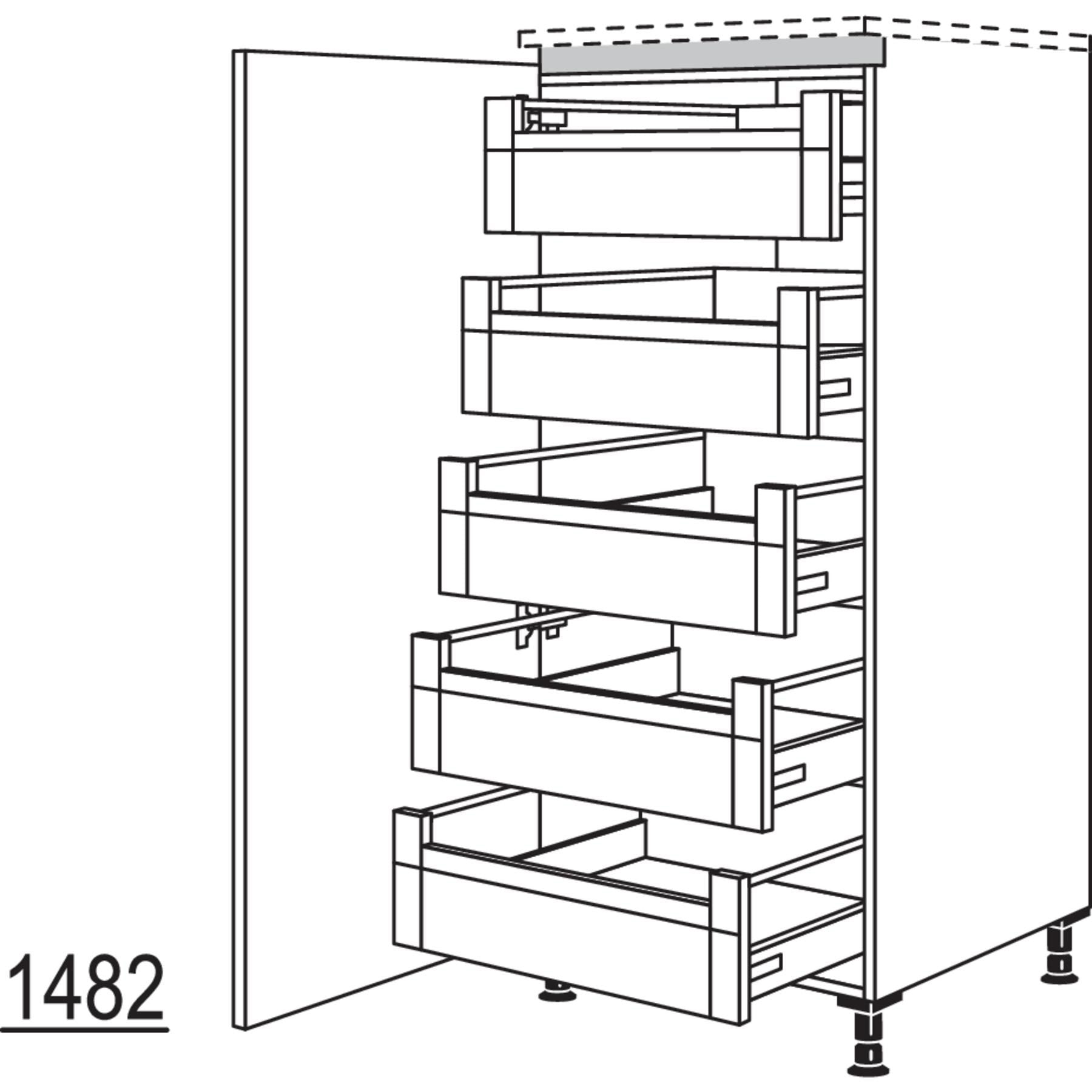 1482