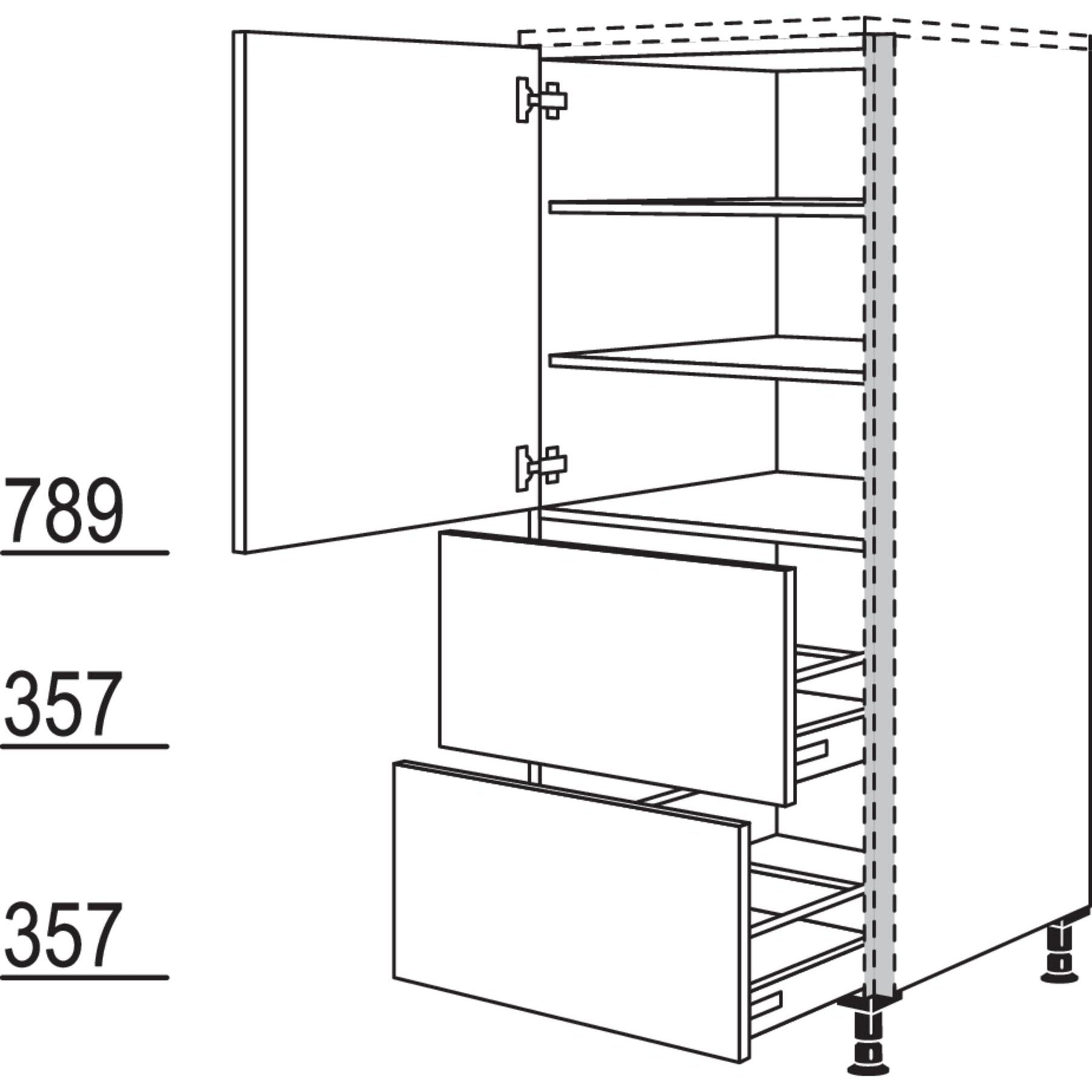 789

357

357