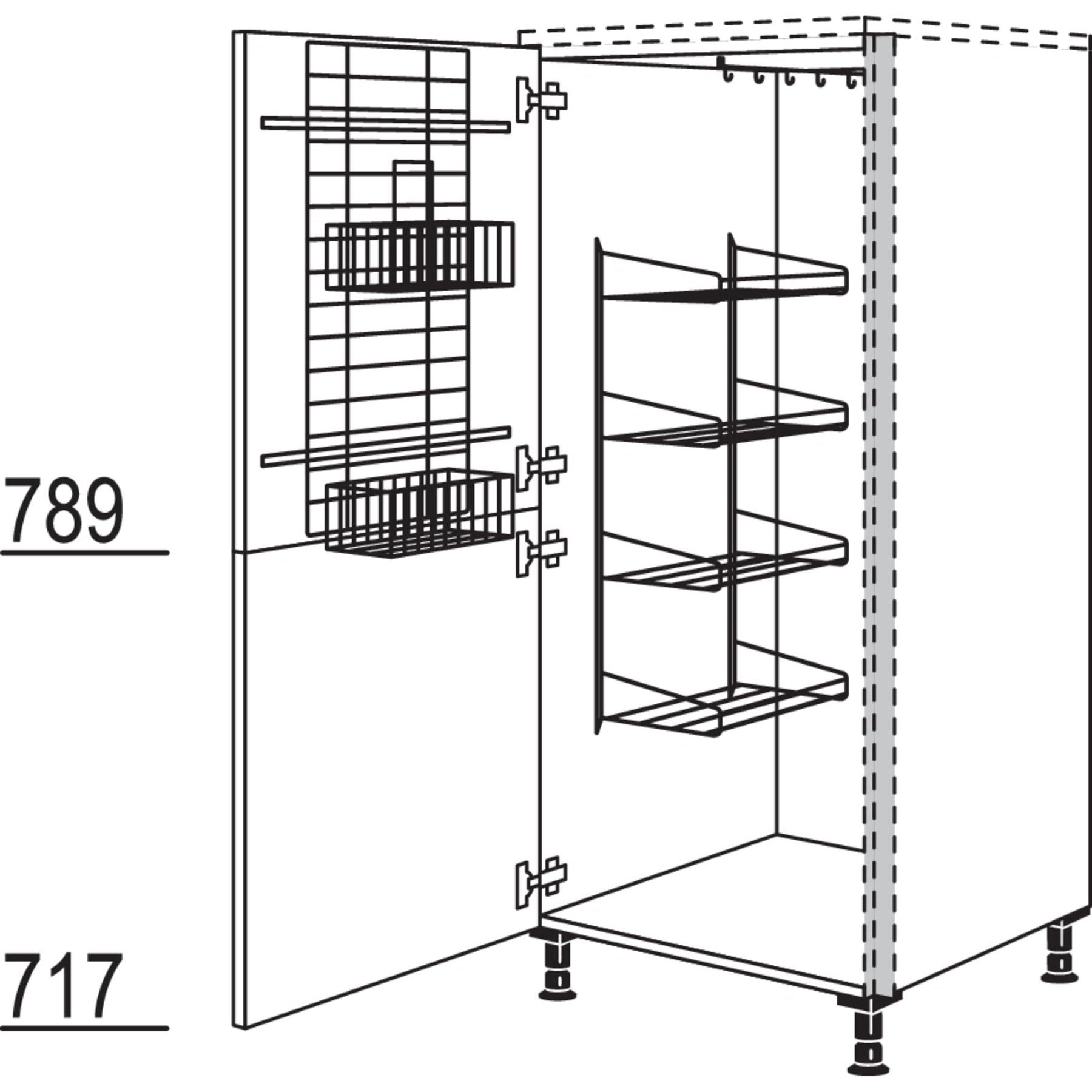 789

717