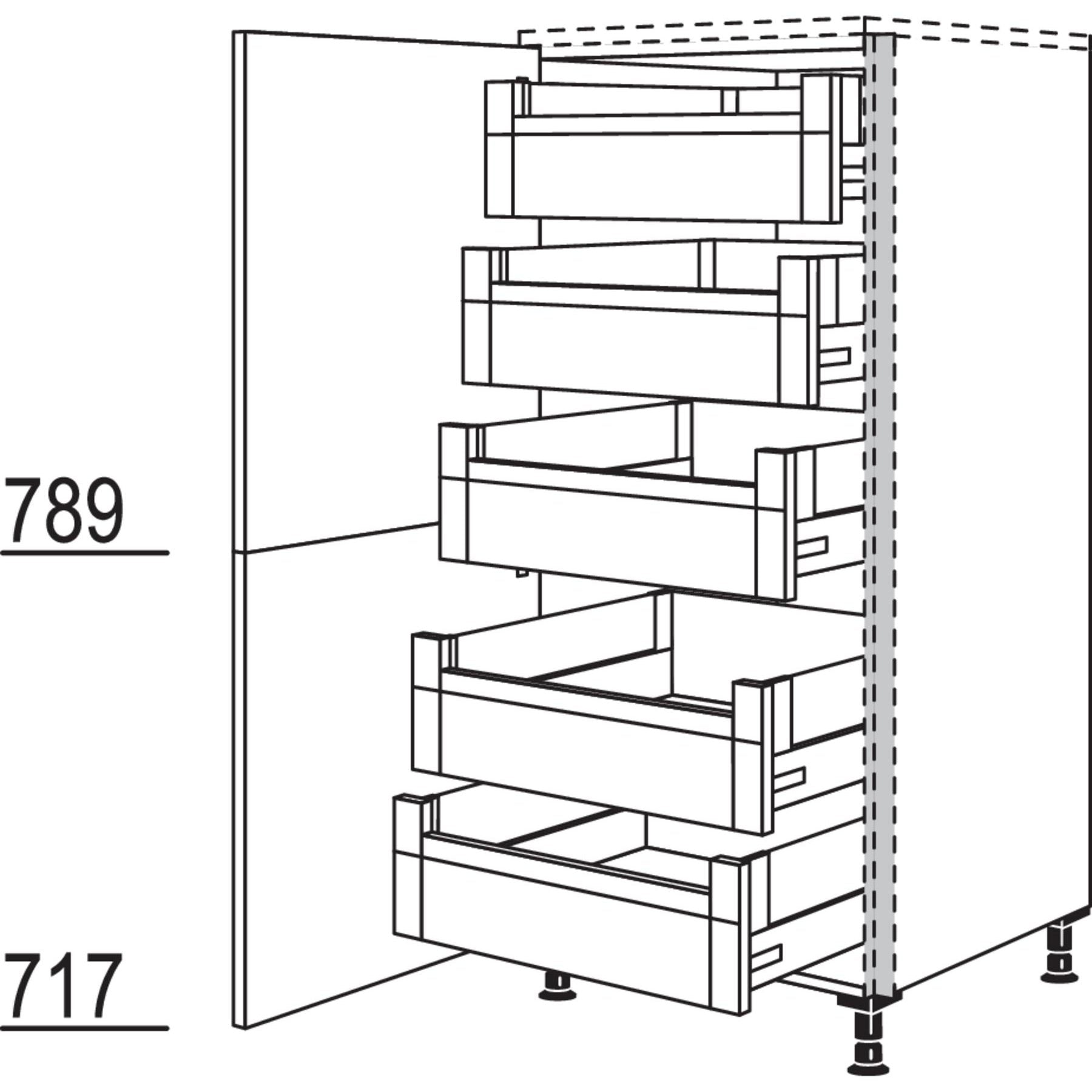 789

717