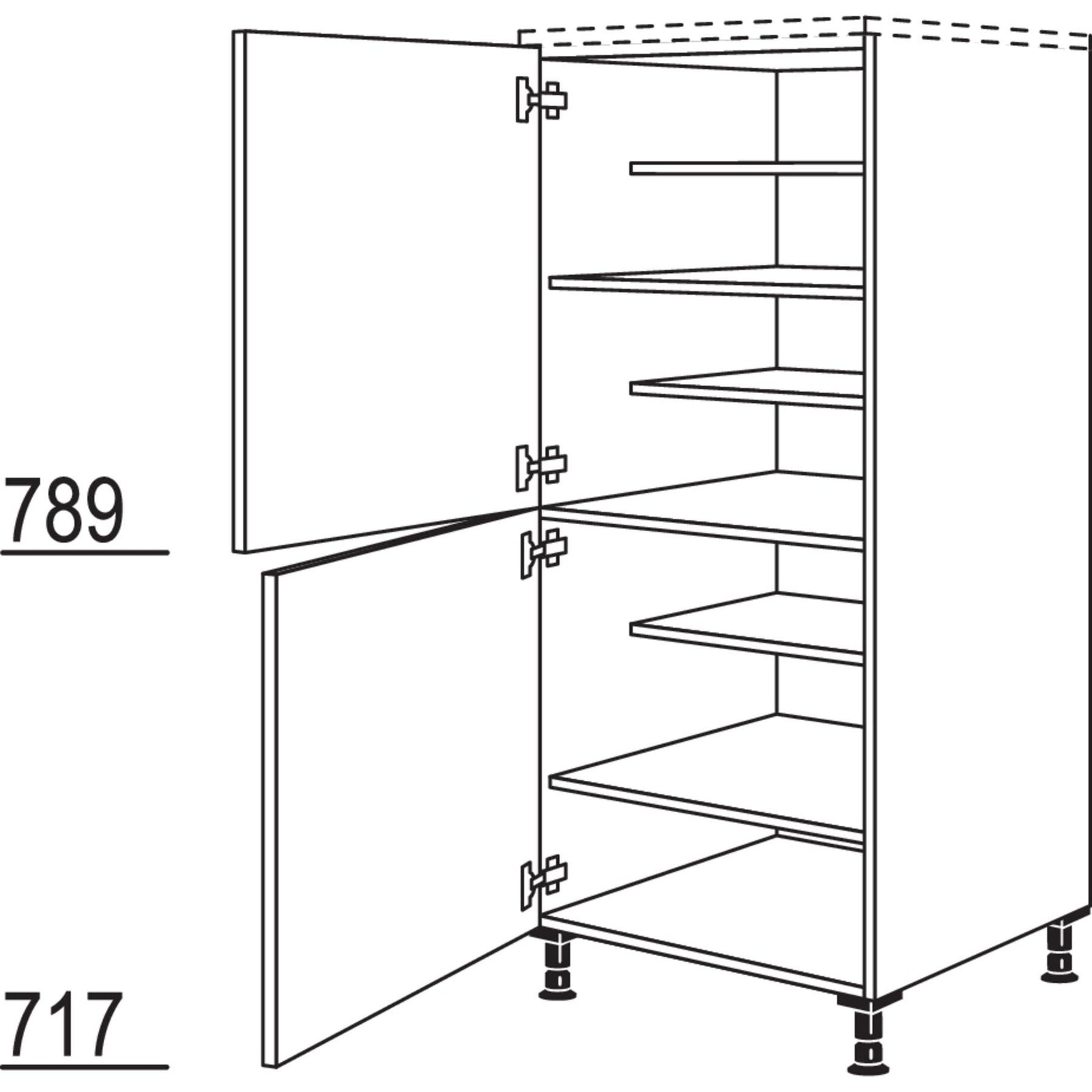 789

717