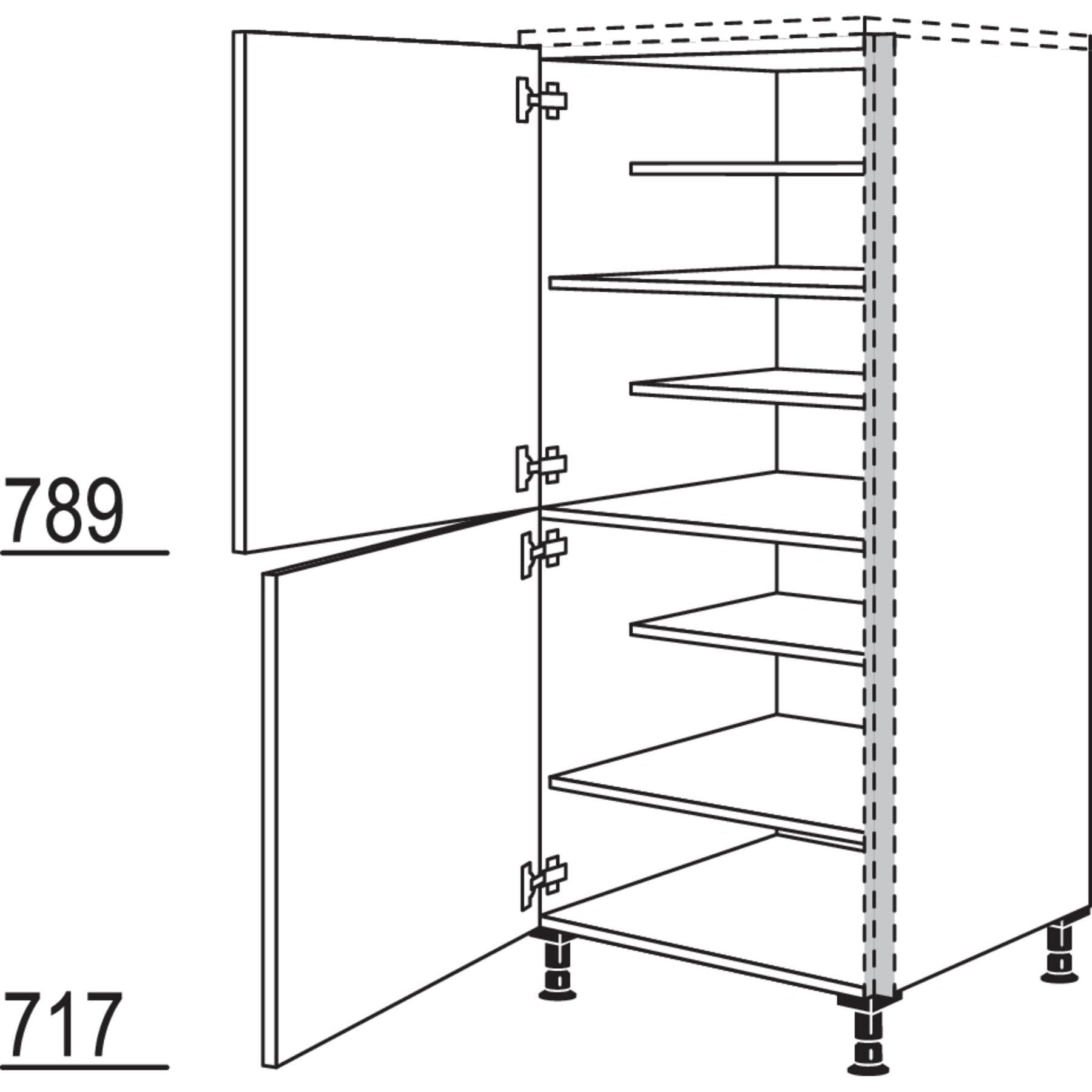 789

717