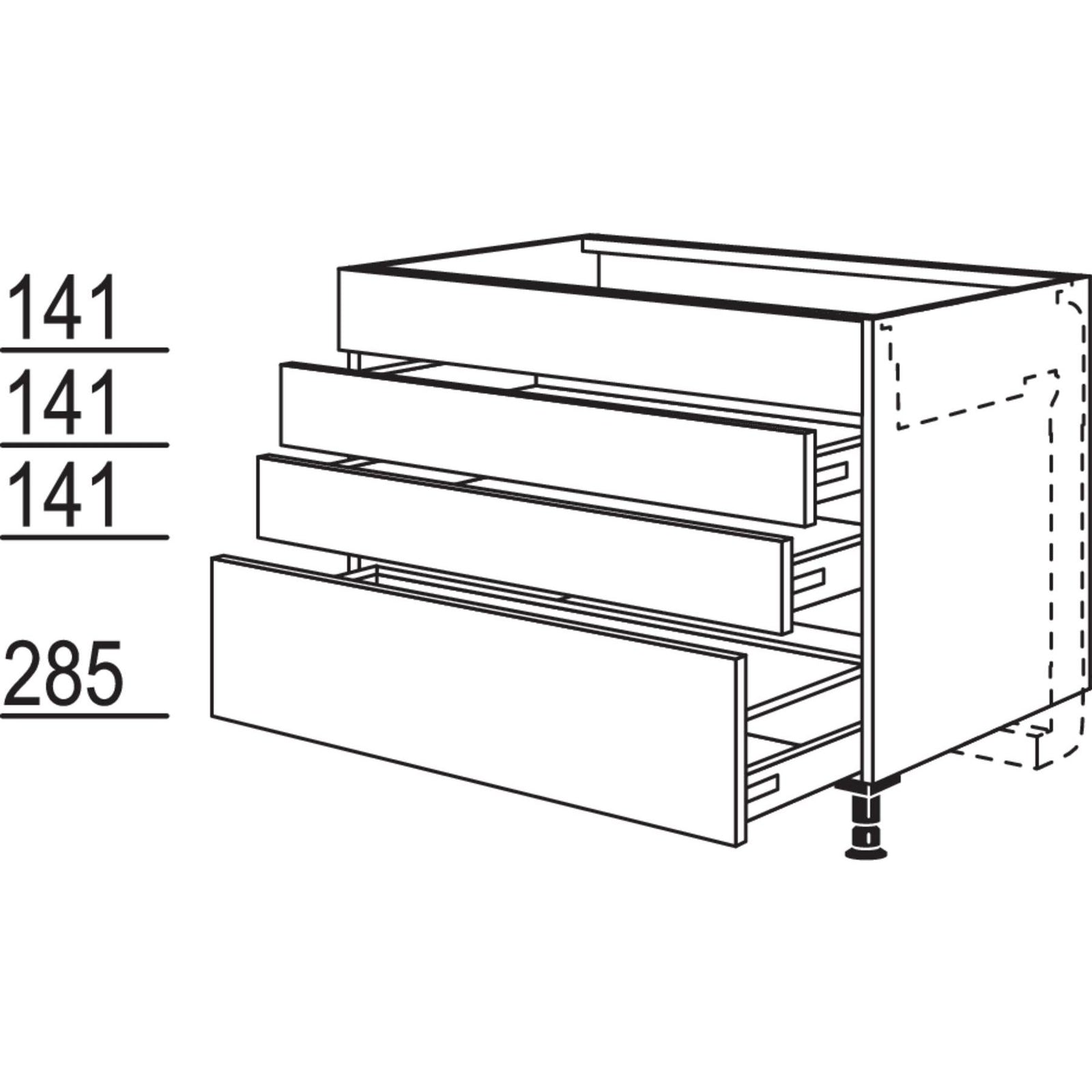 141

141

141

285