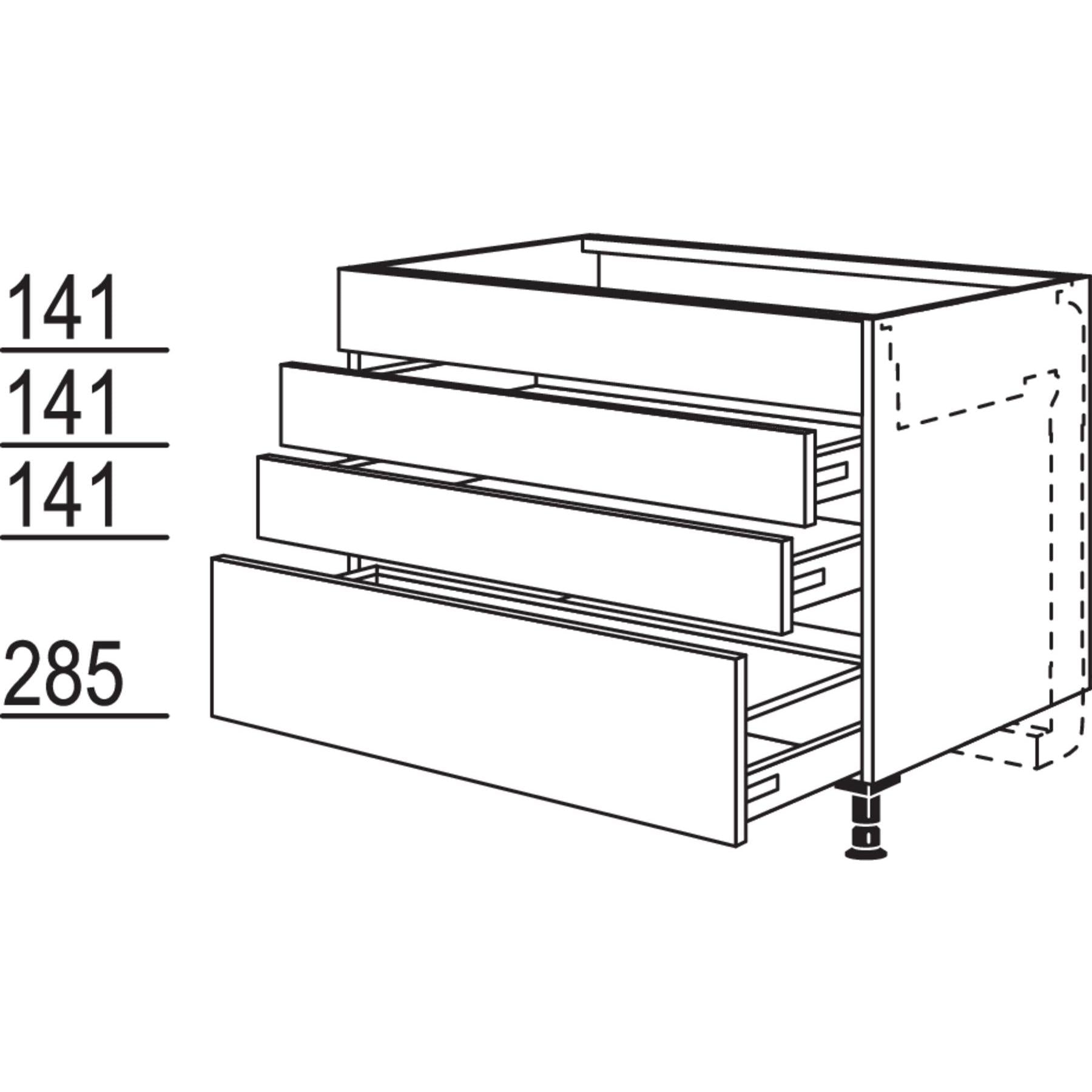 141
141
141
285