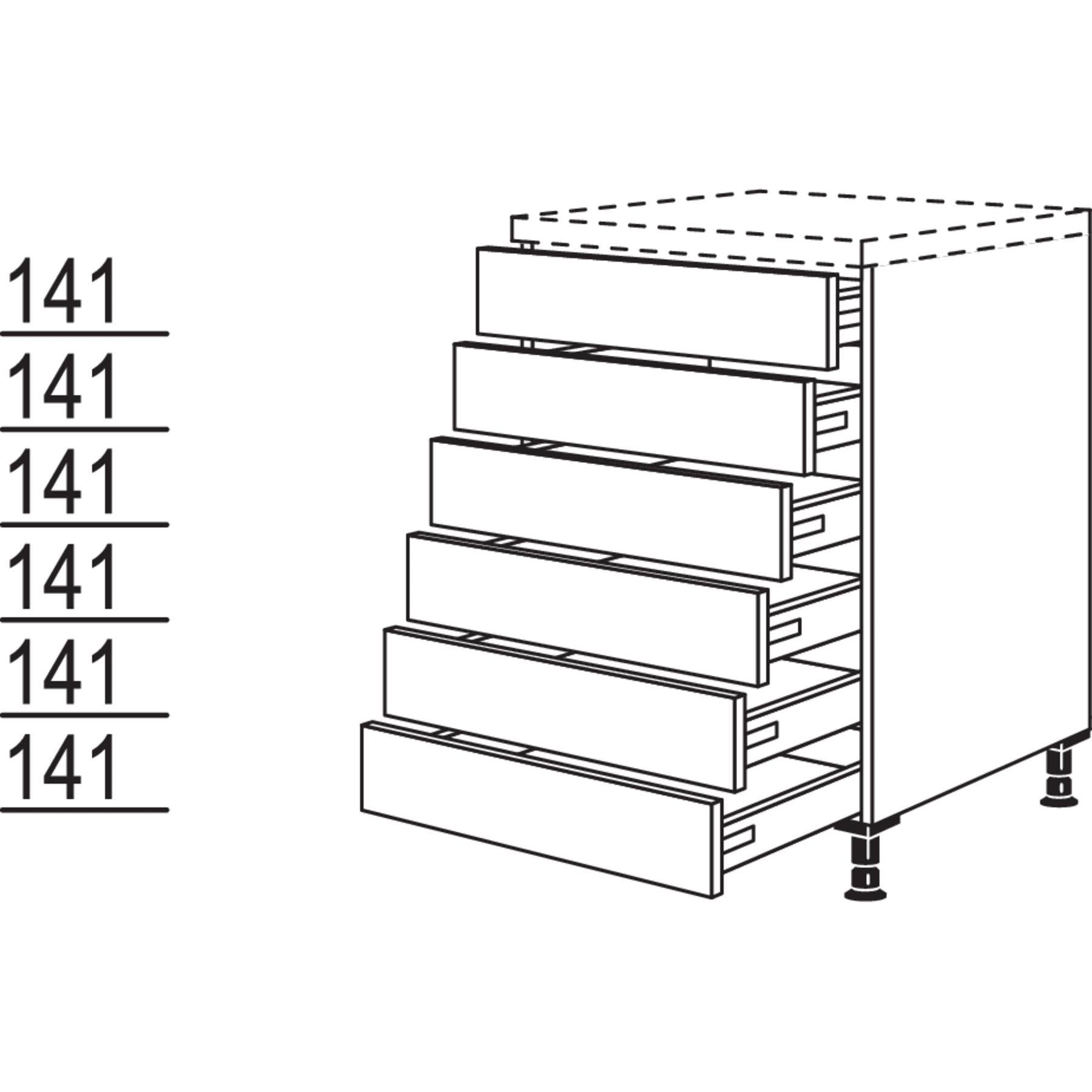 141

141

141

141

141

141