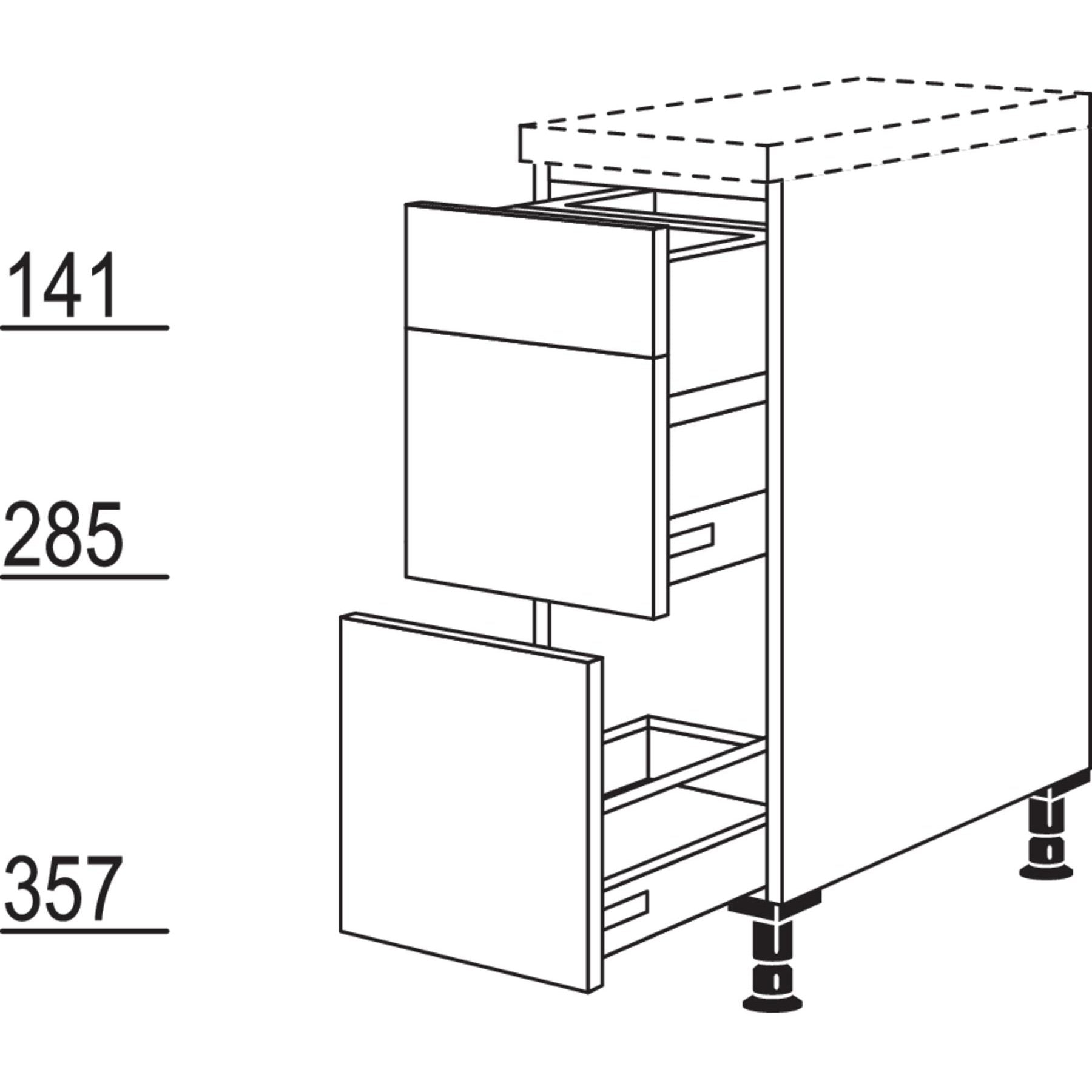 141

285

357