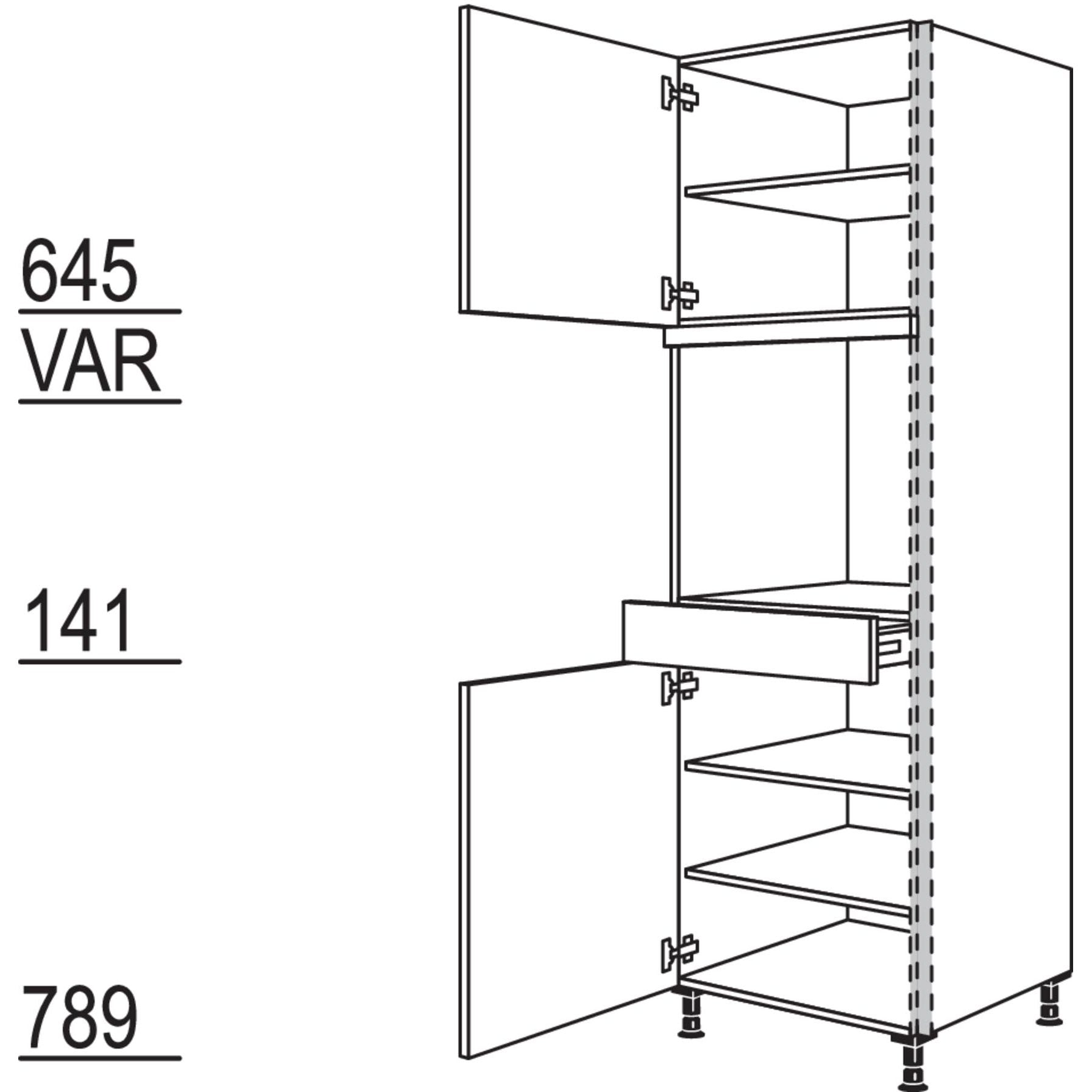 645

VAR

141

789