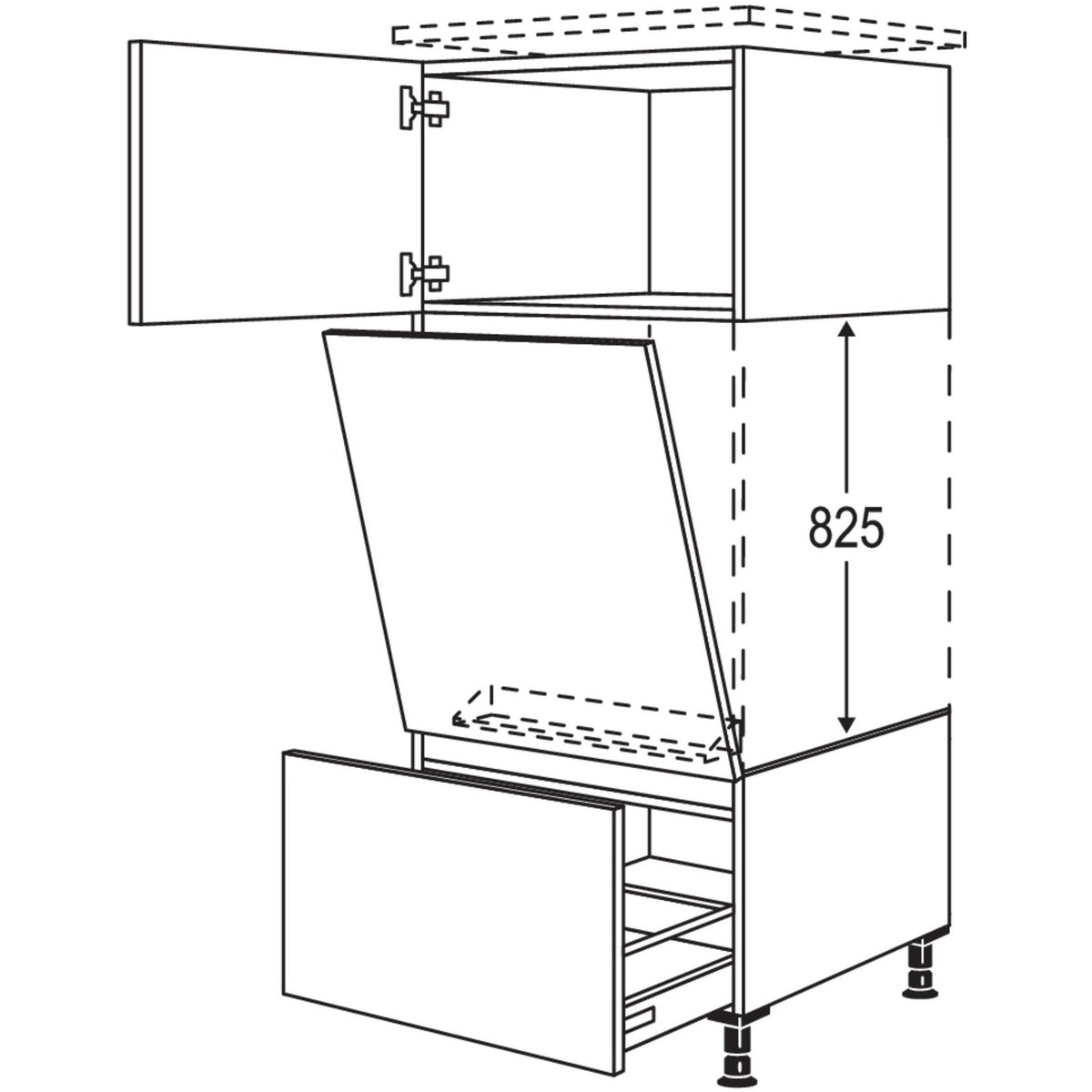 825