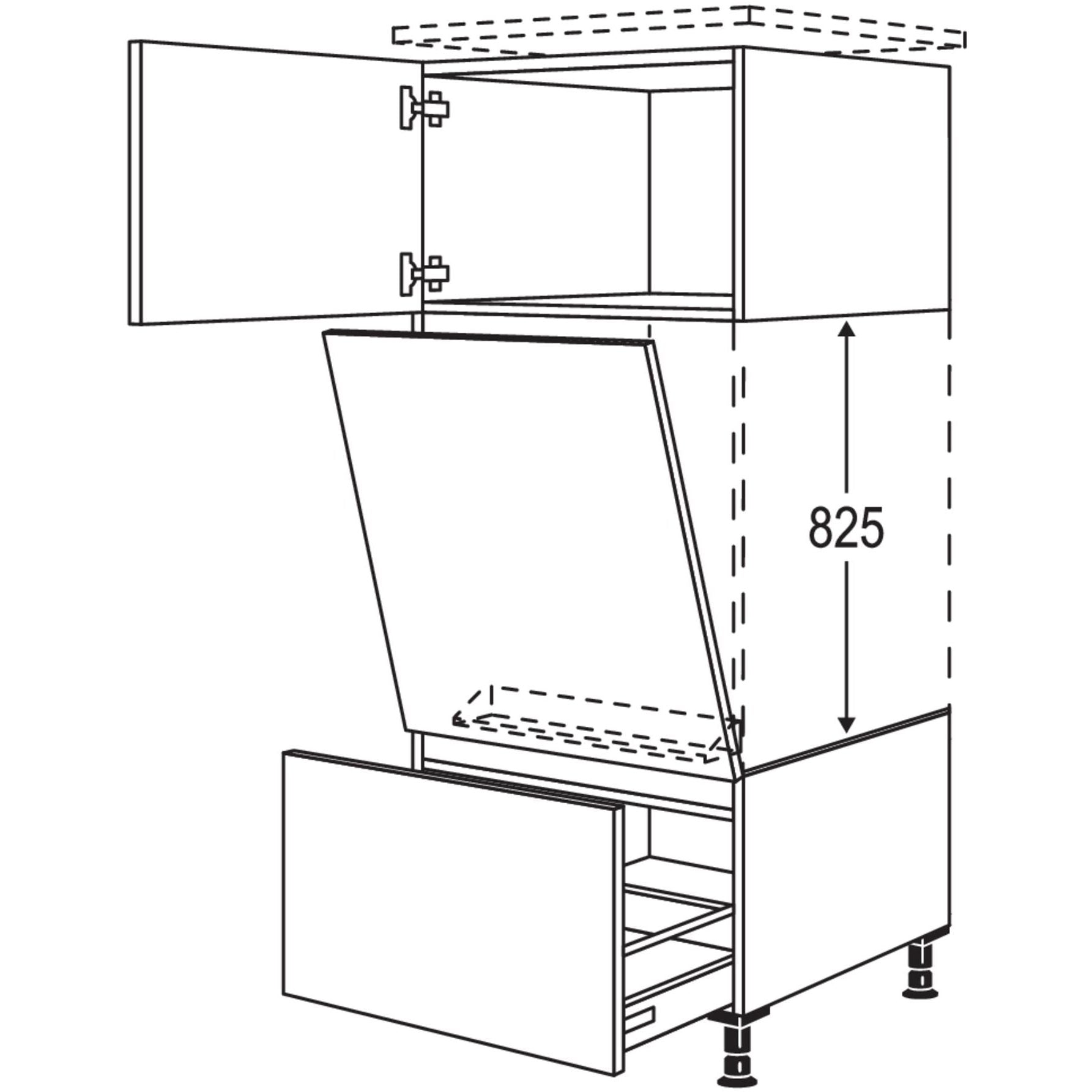 825