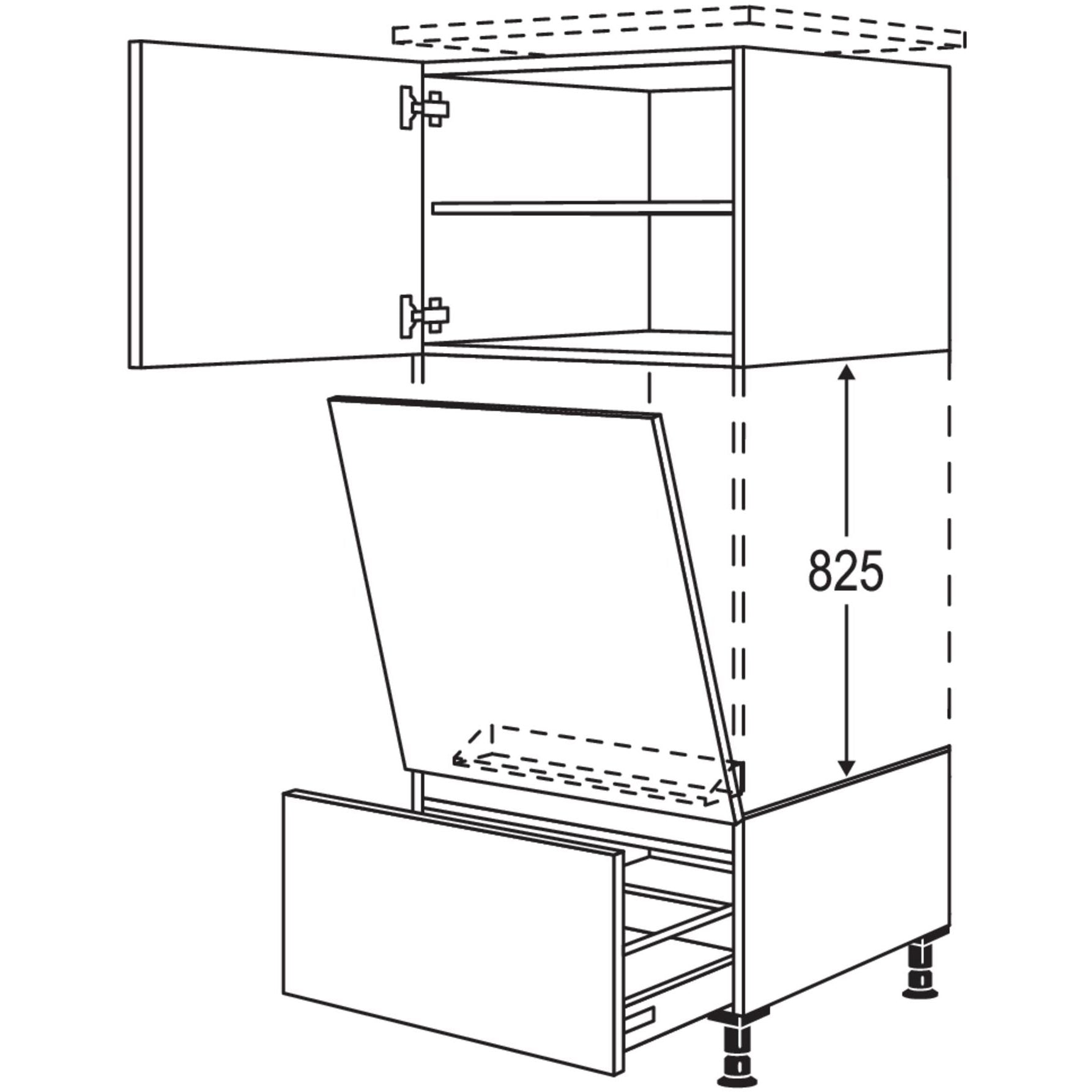 825