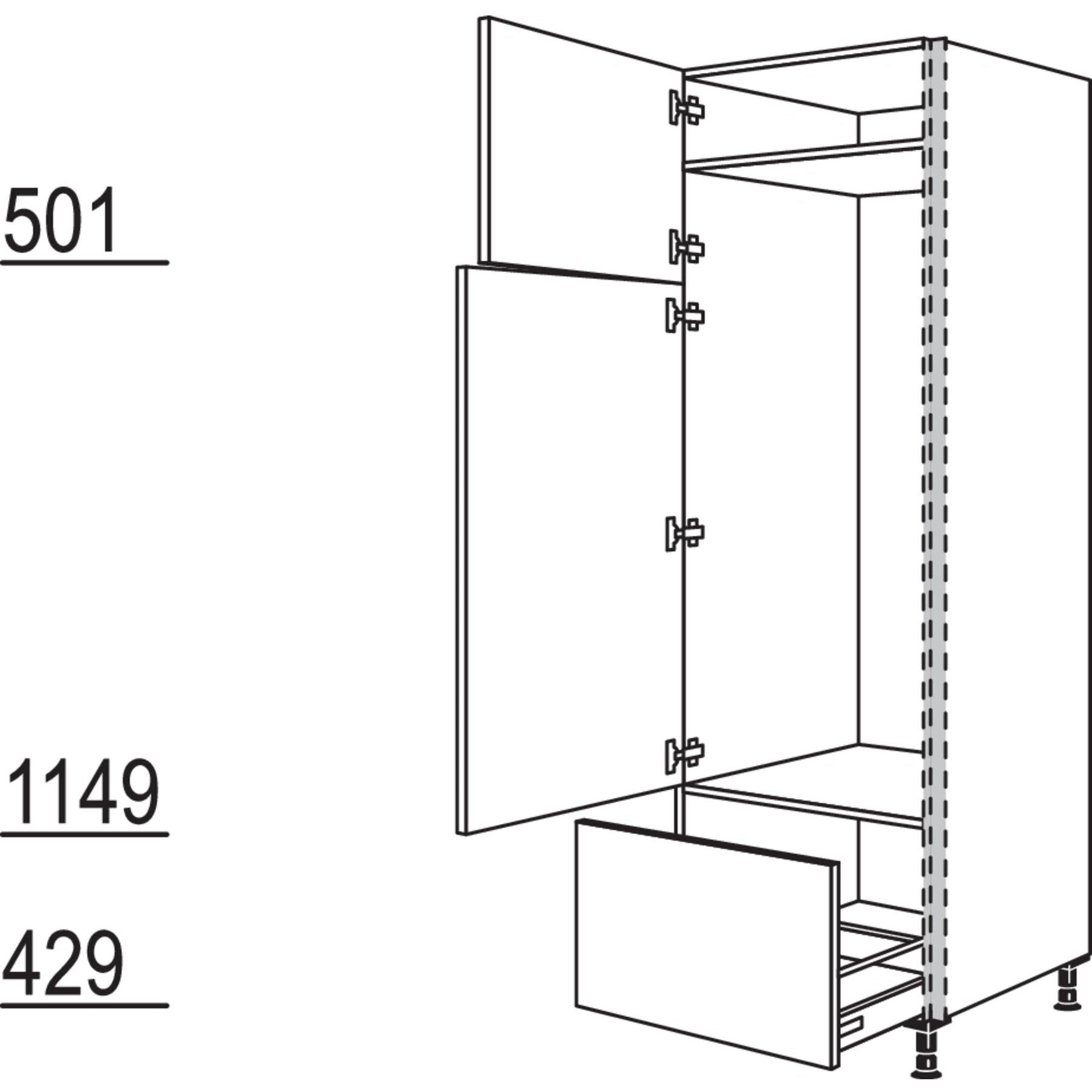 501

1149

429