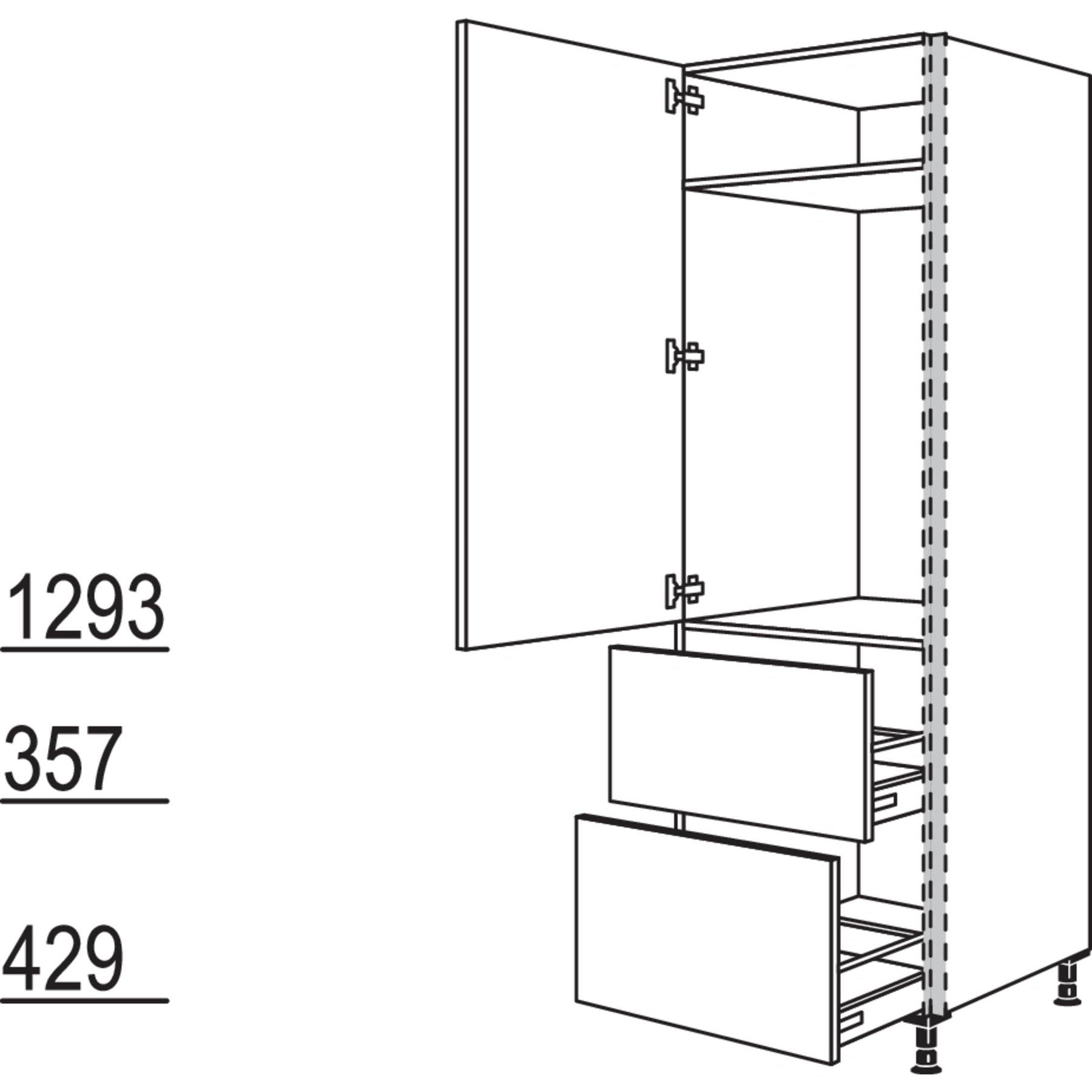 1293

357

429