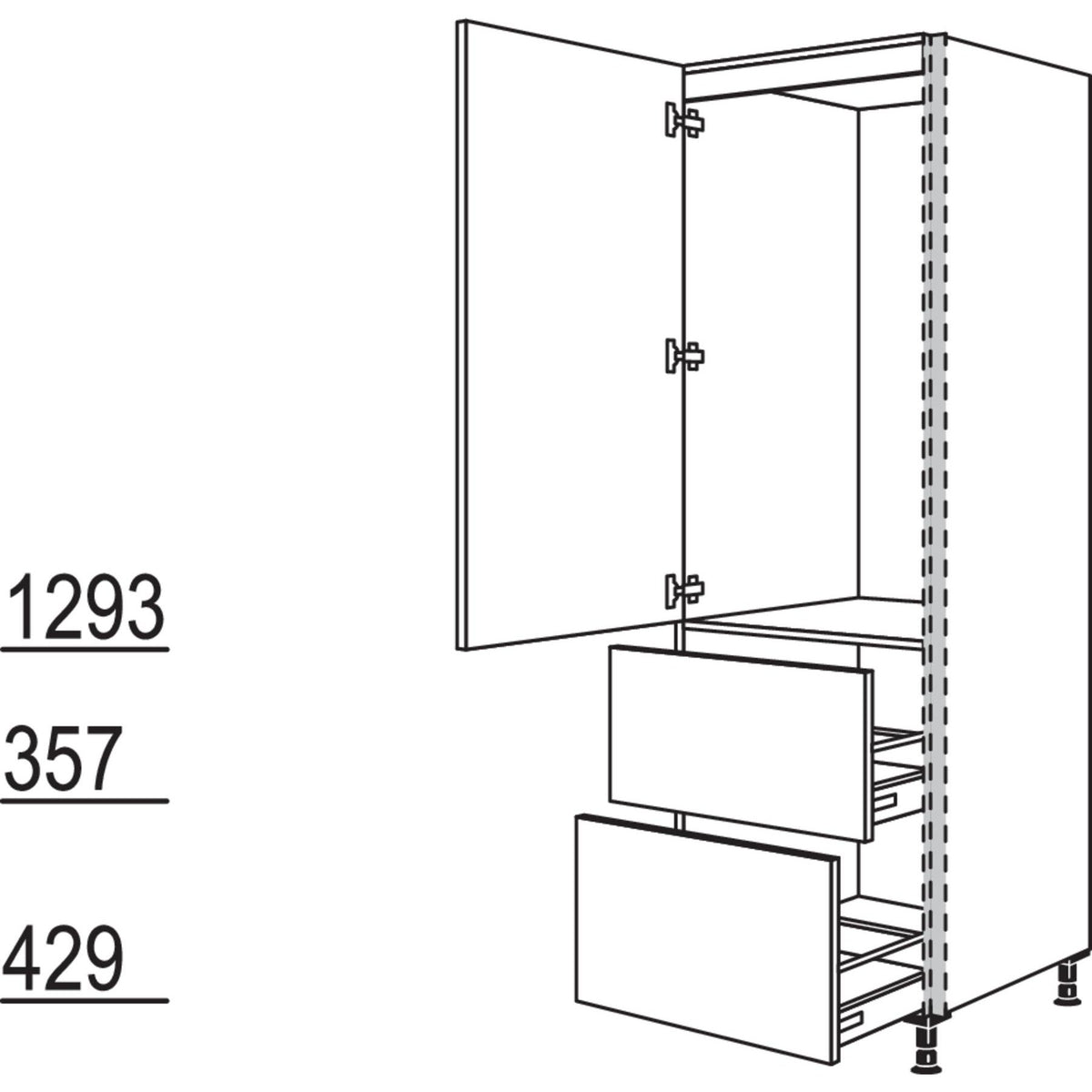 1293

357

429