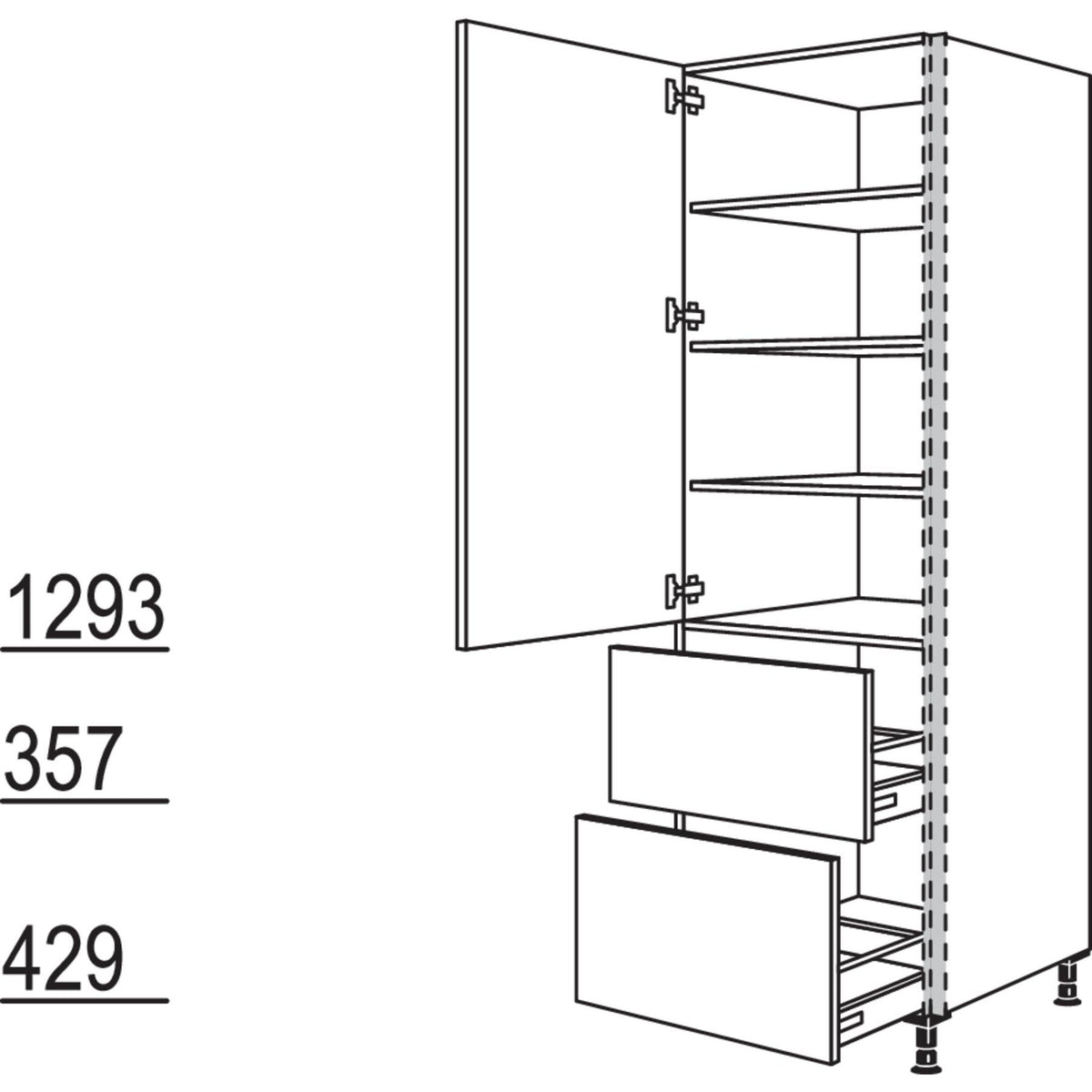 1293

357

429