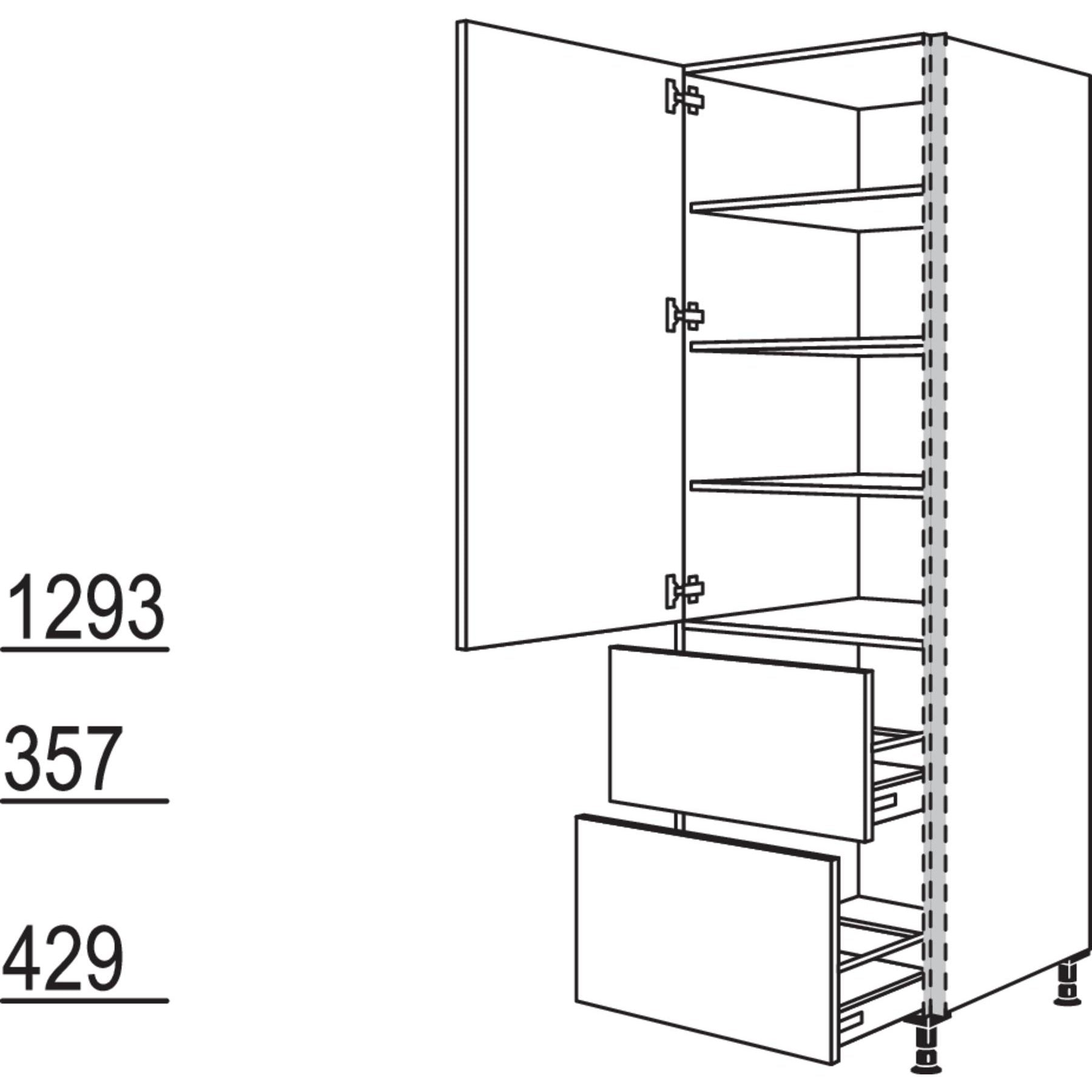 1293

357

429