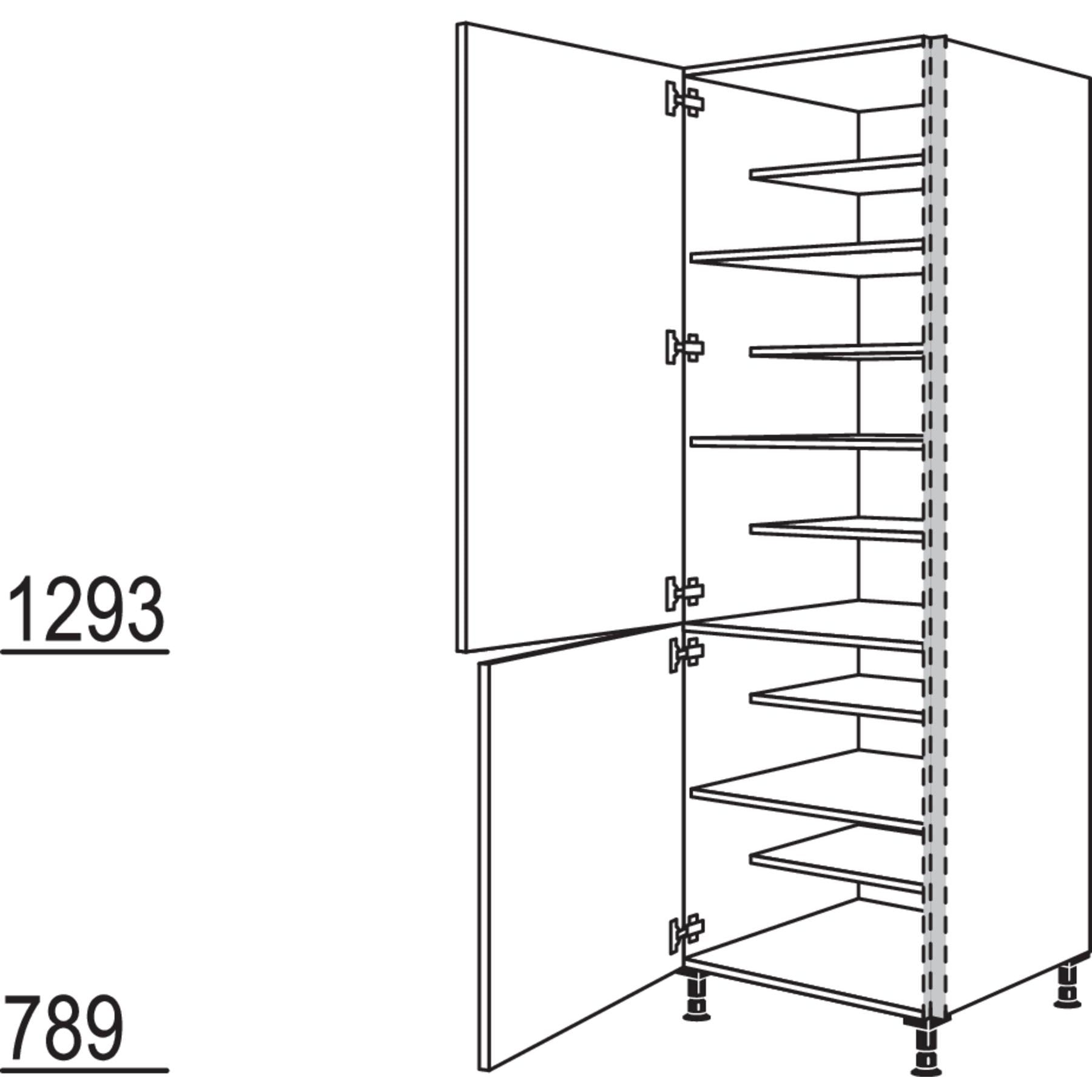 1293

789